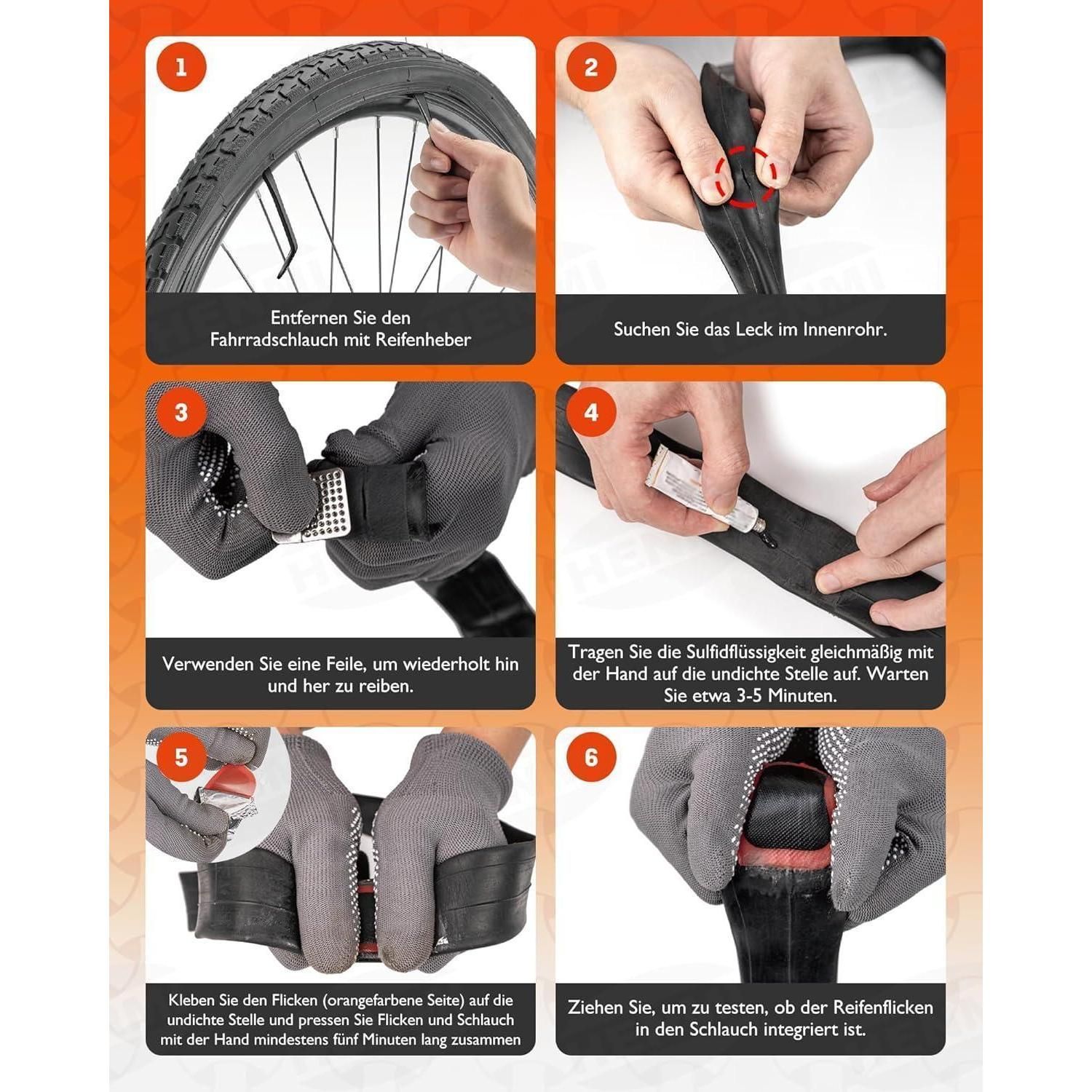 1

Entfernen Sie den Fahrradschlauch mit Reifenheber

2

Suchen Sie das Leck im Innenrohr.

3

Verwenden Sie eine Feile, um wiederholt hin und her zu reiben.

4

Tragen Sie die Sulfidflüssigkeit gleichmäßig mit der Hand auf die undichte Stelle auf. Warten Sie etwa 3-5 Minuten.

5

Kleben Sie den Flicken (orangefarbene Seite) auf die undichte Stelle und pressen Sie Flicken und Schlauch mit der Hand mindestens fünf Minuten lang zusammen

6

Ziehen Sie, um zu testen, ob der Reifenflicken in den Schlauch integriert ist.