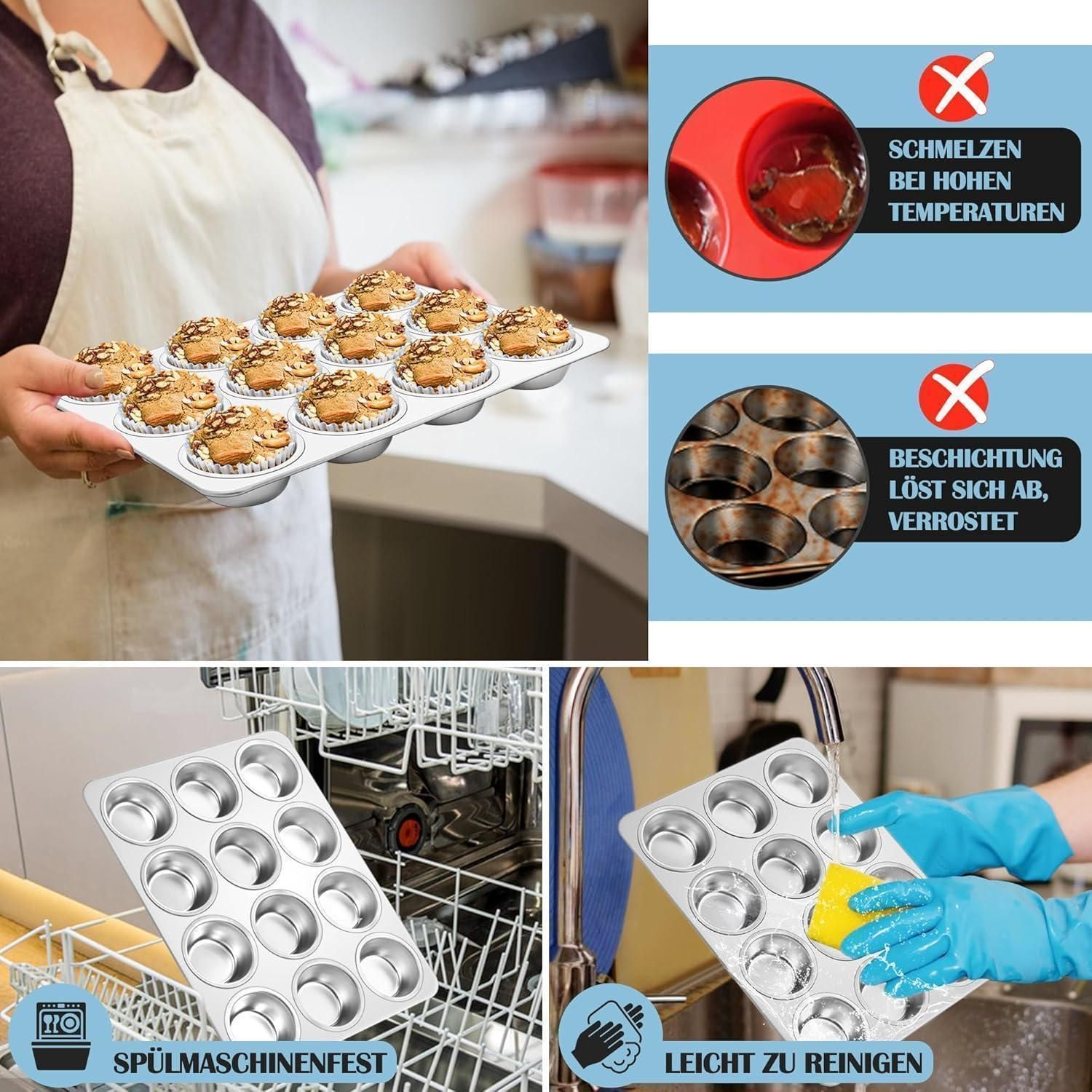 SCHMELZEN BEI HOHEN TEMPERATUREN

BESCHICHTUNG LÖST SICH AB, VERROSTET

SPÜLMASCHINENFEST

LEICHT ZU REINIGEN