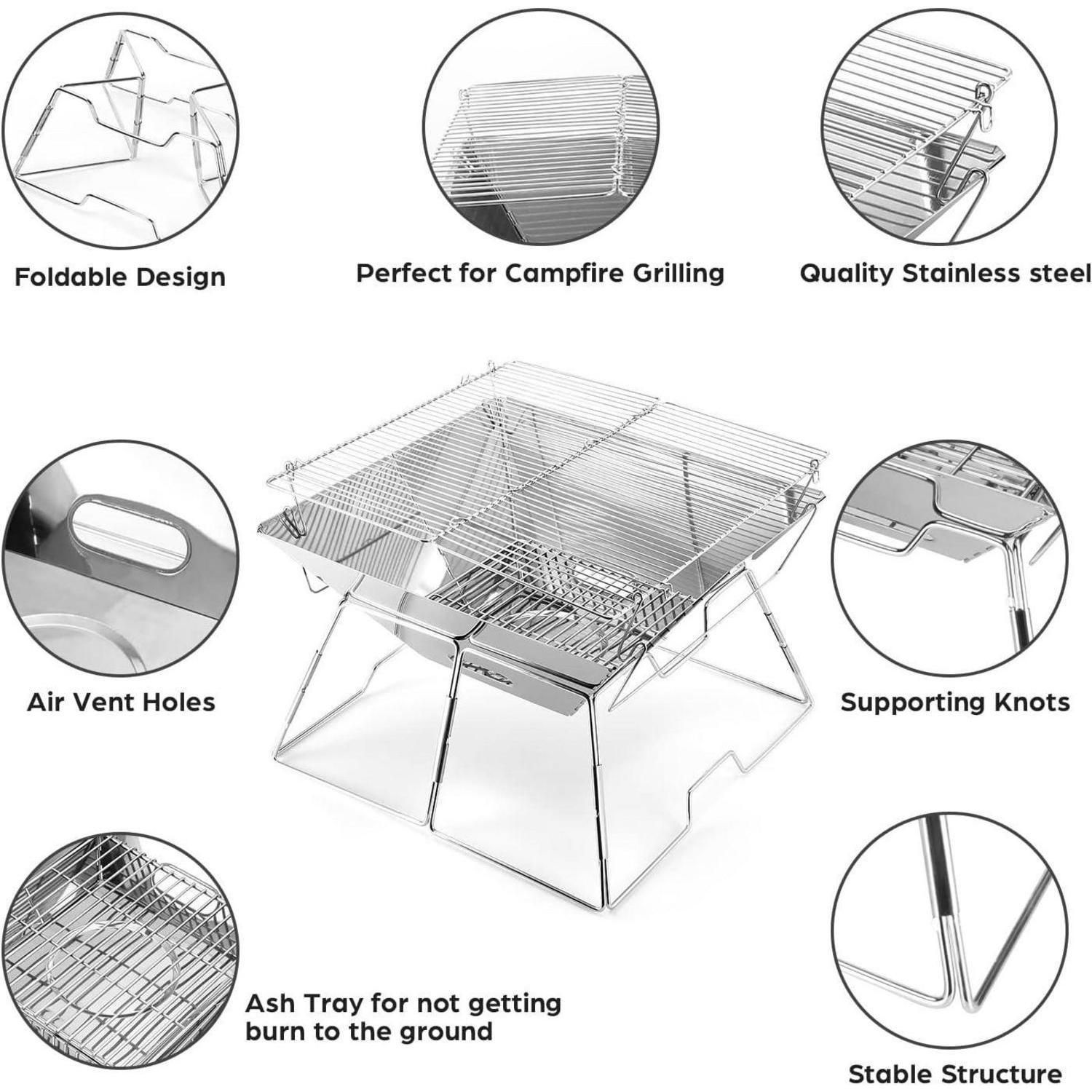 Foldable Design

Perfect for Campfire Grilling

Quality Stainless steel

Air Vent Holes

Supporting Knots

Ash Tray for not getting burn to the ground

Stable Structure