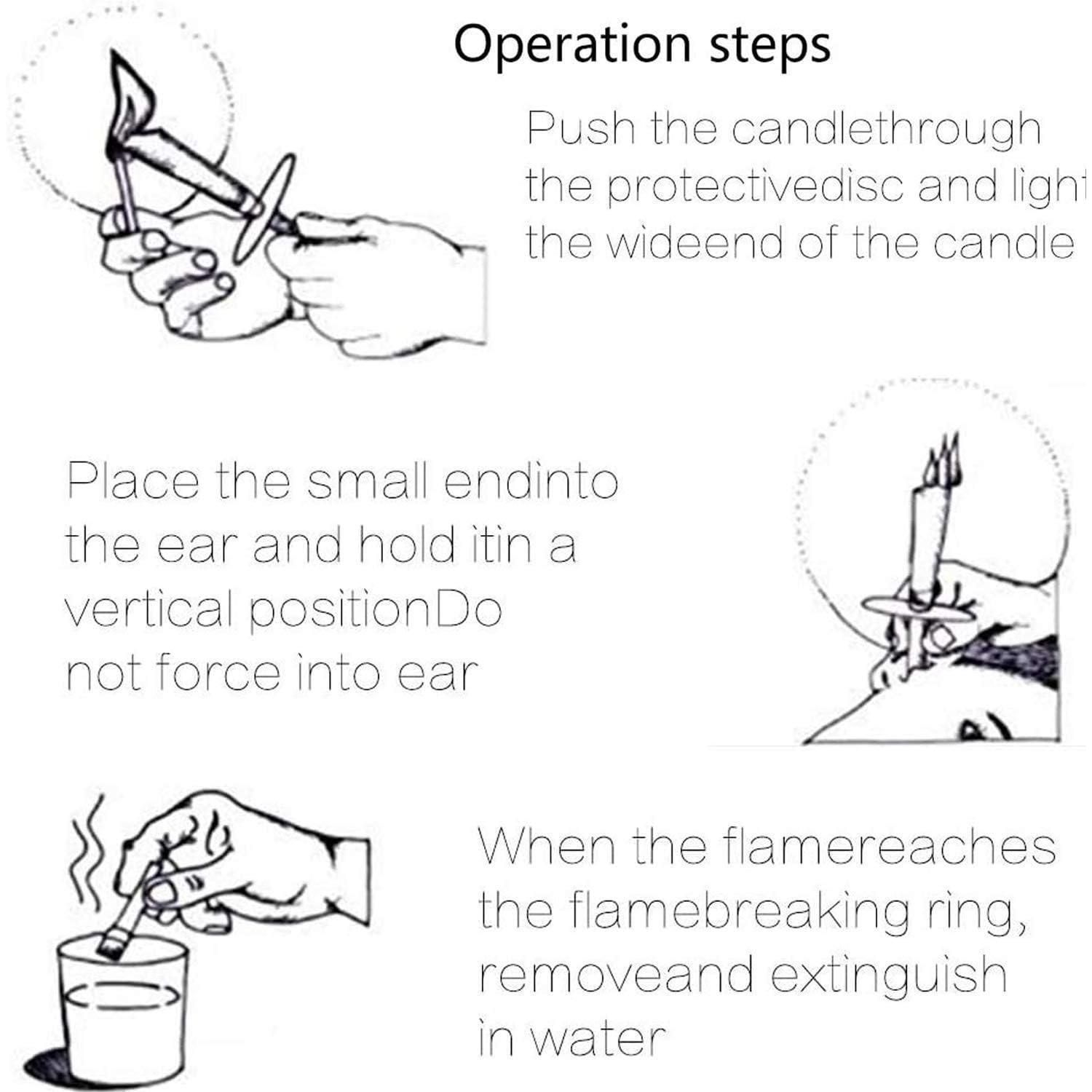 Operation steps

Push the candlethrough the protectivedisc and light the wideend of the candle

Place the small endinto the ear and hold itin a vertical positionDo not force into ear

When the flamereaches the flamebreaking ring, removeand extinguish in water