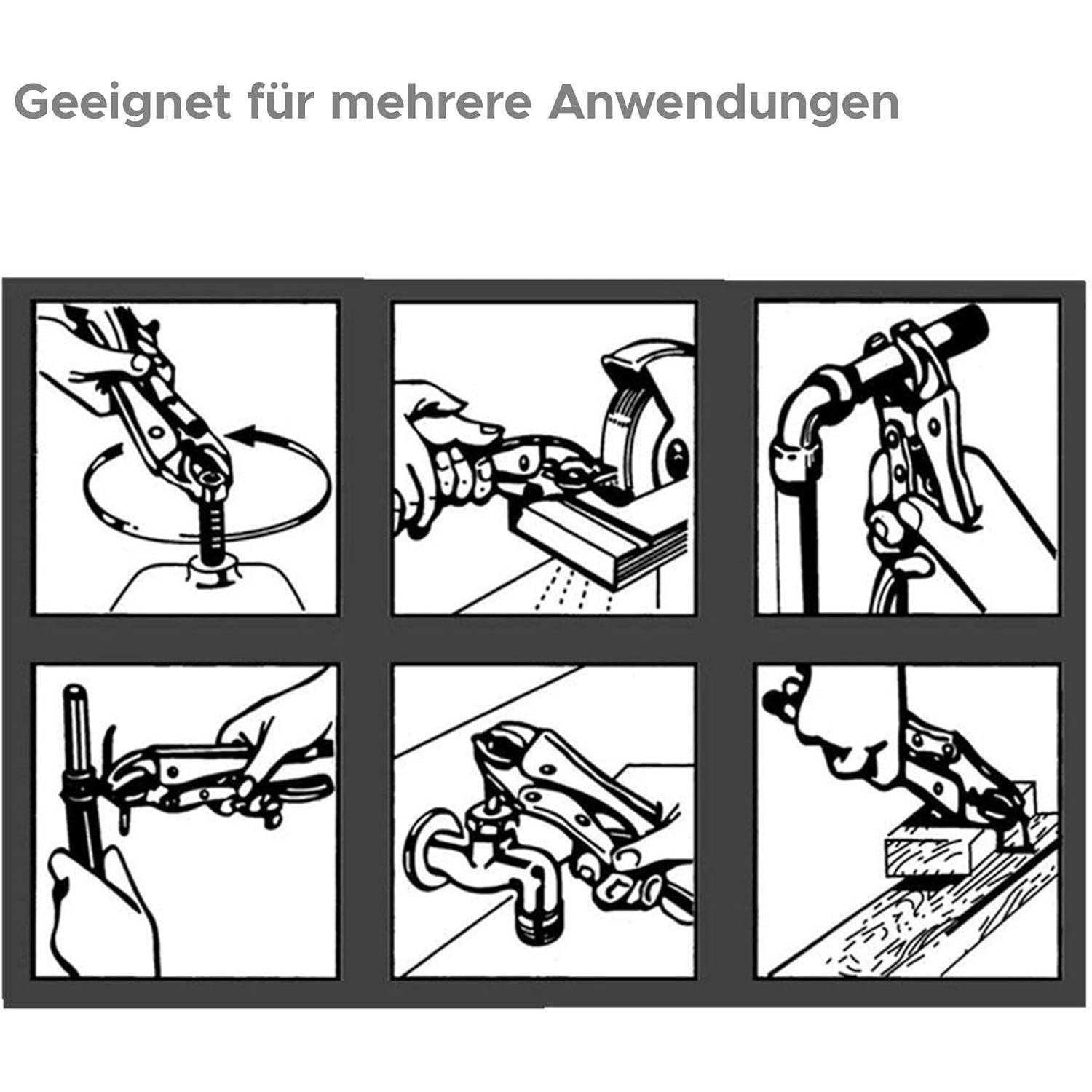 Geeignet für mehrere Anwendungen