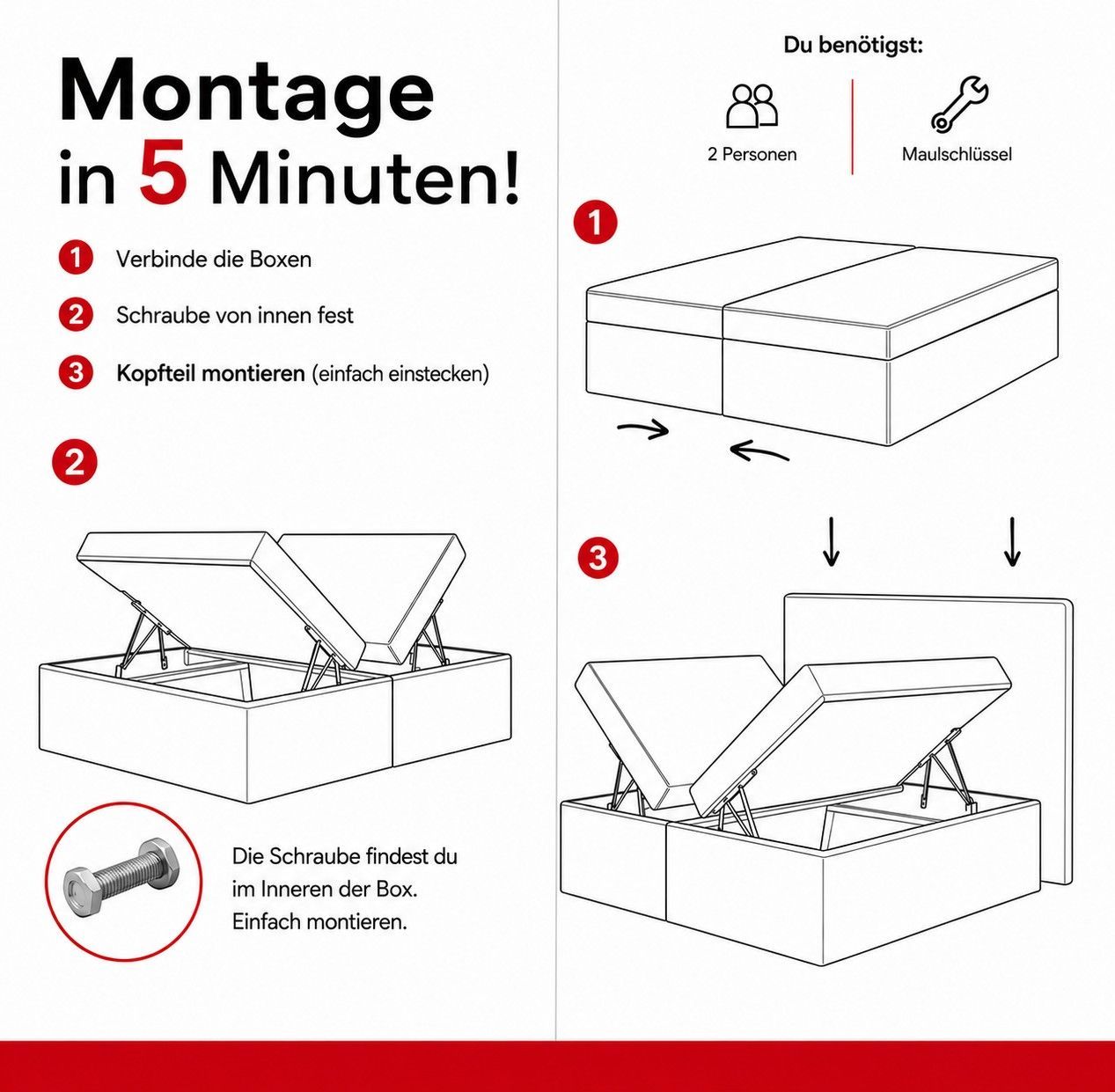 Montage in 5 Minuten!

1 Verbinde die Boxen

2 Schraube von innen fest

3 Kopfteil montieren (einfach einstecken)

2

Die Schraube findest du im Inneren der Box. Einfach montieren.

Du benötigst:

2 Personen

Maulschlüssel

1

3