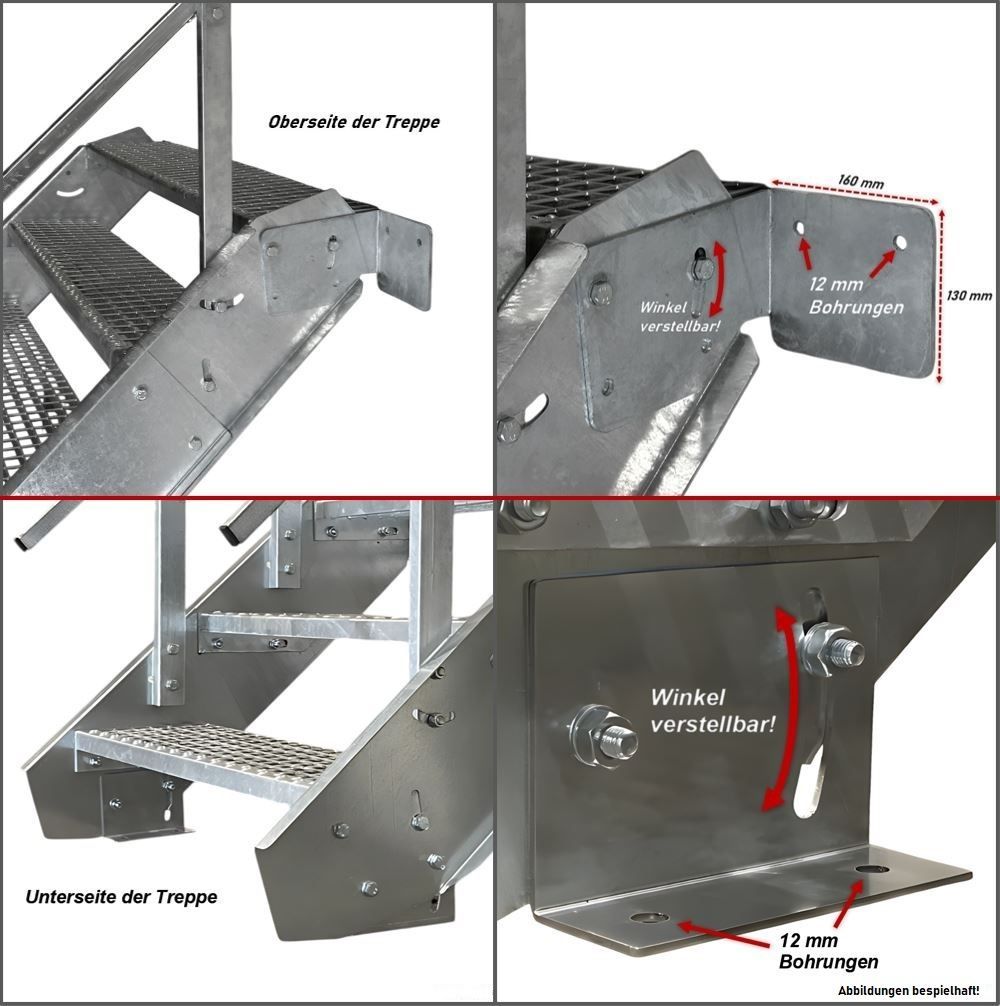 Oberseite der Treppe

160 mm

130 mm

Winkel verstellbar!

12 mm Bohrungen

Unterseite der Treppe

Winkel verstellbar!

12 mm Bohrungen

Abbildungen bespielhaft!