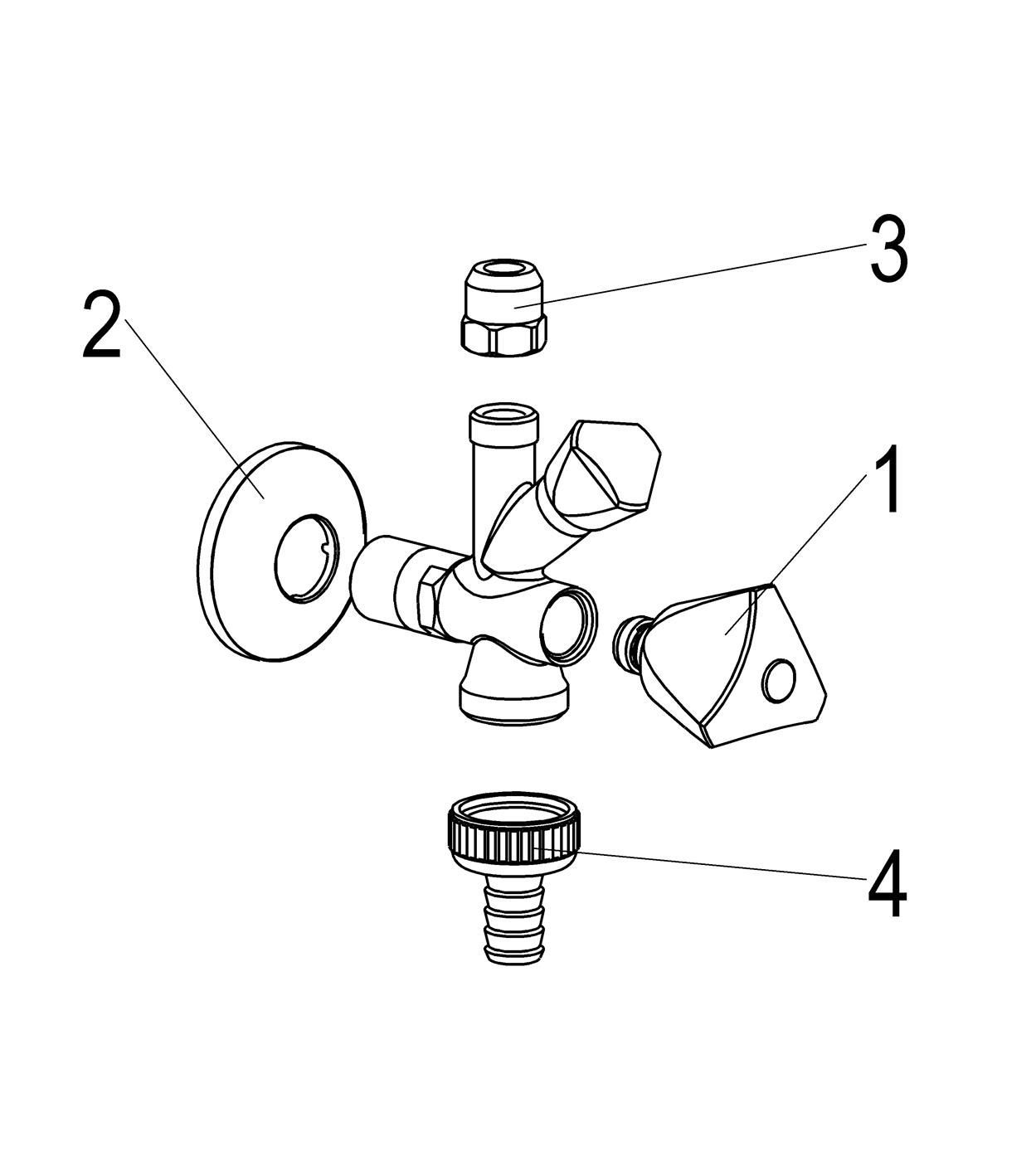 3
2
1
4