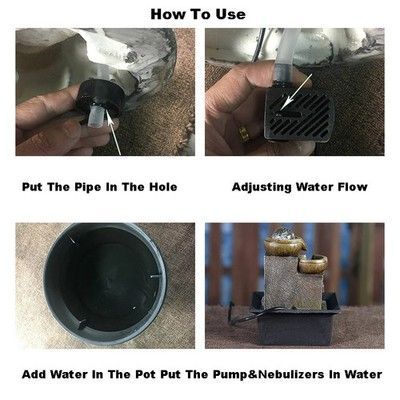 How To Use

Put The Pipe In The Hole

Adjusting Water Flow

Add Water In The Pot Put The Pump&Nebulizers In Water