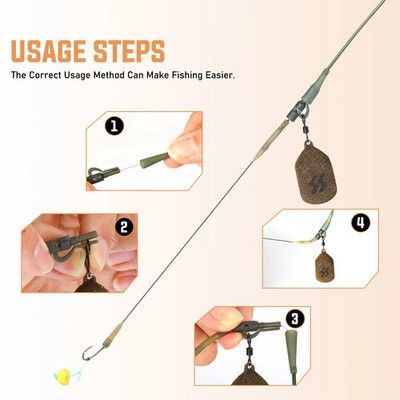 USAGE STEPS

The Correct Usage Method Can Make Fishing Easier.

1

2

4

3