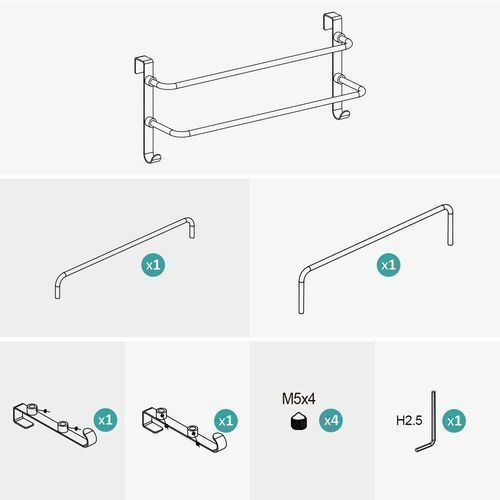 x1

x1

x1

x1

M5x4

x4

H2.5

x1