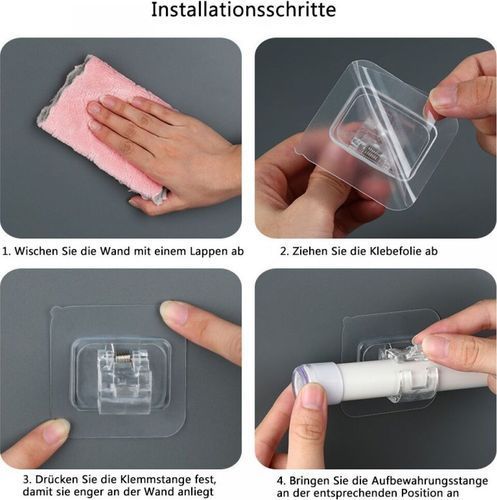 Installationsschritte

1. Wischen Sie die Wand mit einem Lappen ab

2. Ziehen Sie die Klebefolie ab

3. Drücken Sie die Klemmstange fest, damit sie enger an der Wand anliegt

4. Bringen Sie die Aufbewahrungsstange an der entsprechenden Position an