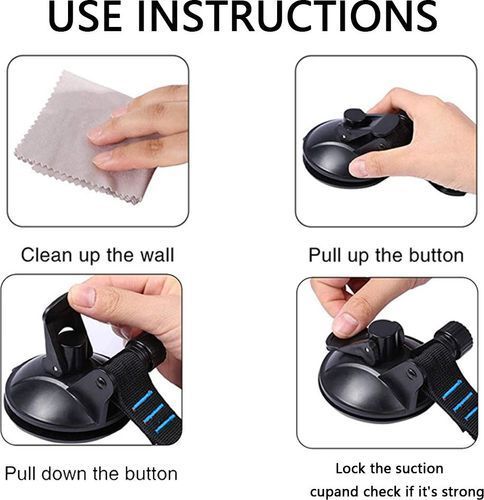 USE INSTRUCTIONS

Clean up the wall

Pull up the button

Pull down the button

Lock the suction cupand check if it's strong