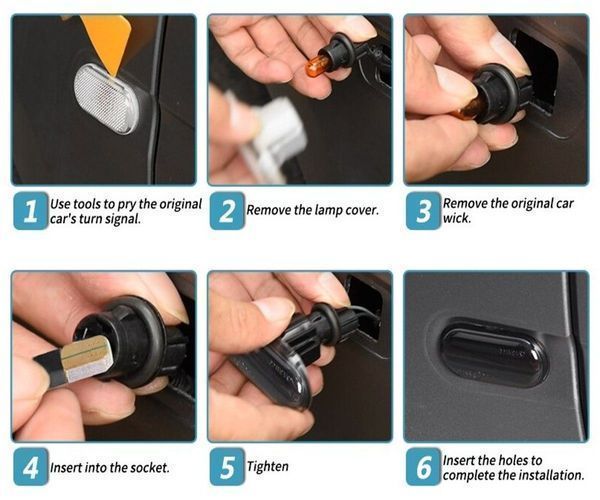 1 Use tools to pry the original car's turn signal.

2 Remove the lamp cover.

3 Remove the original car wick.

4 Insert into the socket.

5 Tighten

6 Insert the holes to complete the installation.