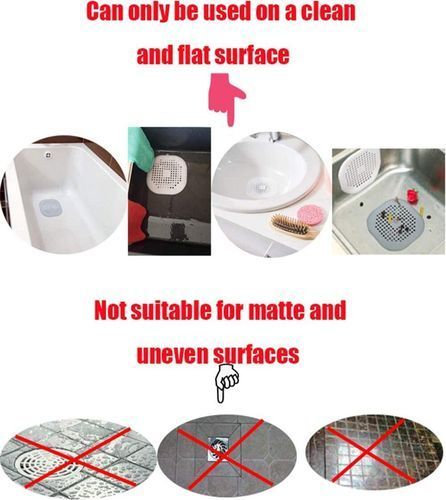 Can only be used on a clean and flat surface

Not suitable for matte and uneven surfaces