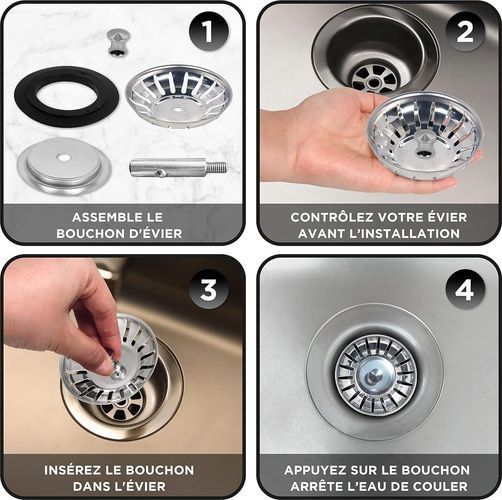 1

ASSEMBLE LE BOUCHON D'ÉVIER

2

CONTRÔLEZ VOTRE ÉVIER AVANT L'INSTALLATION

3

INSÉREZ LE BOUCHON DANS L'ÉVIER

4

APPUYEZ SUR LE BOUCHON ARRÊTE L'EAU DE COULER