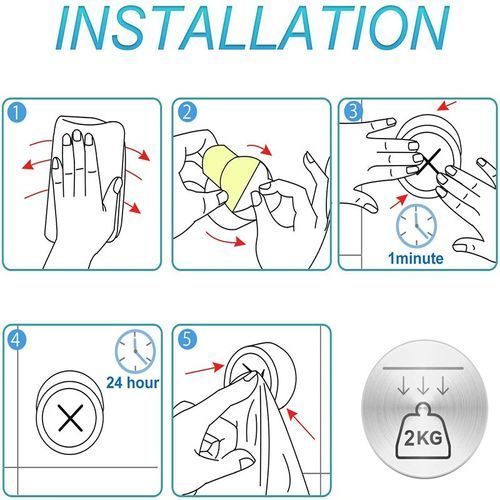 INSTALLATION

1

2

3

1minute

4

24 hour

5

2KG