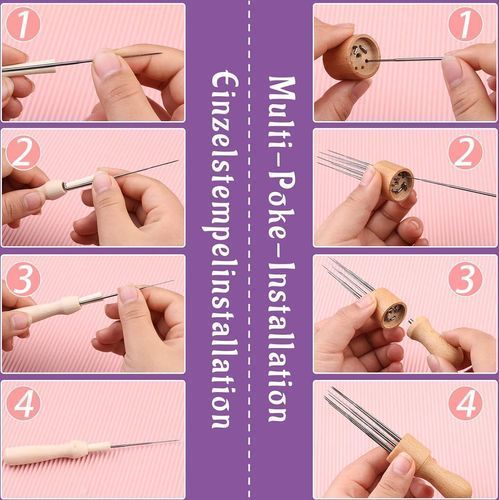 1
2
3
4
Einzelstempelinstallation
Multi-Poke-Installation
1
2
3
4