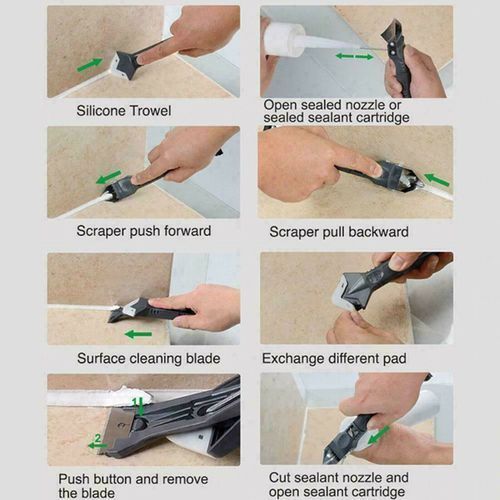 Silicone Trowel

Open sealed nozzle or sealed sealant cartridge

Scraper push forward

Scraper pull backward

Surface cleaning blade

Exchange different pad

1

2

Push button and remove the blade

Cut sealant nozzle and open sealant cartridge