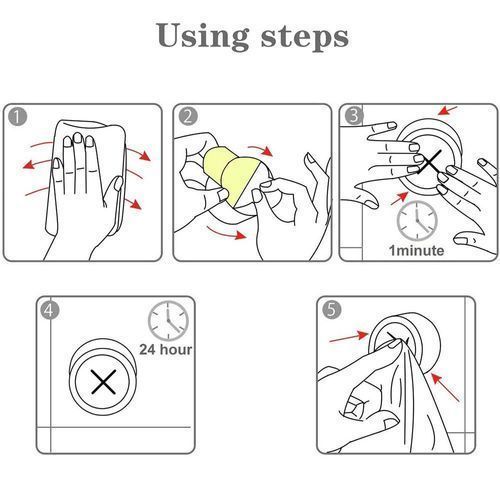 Using steps

1

2

3

1minute

4

24 hour

5