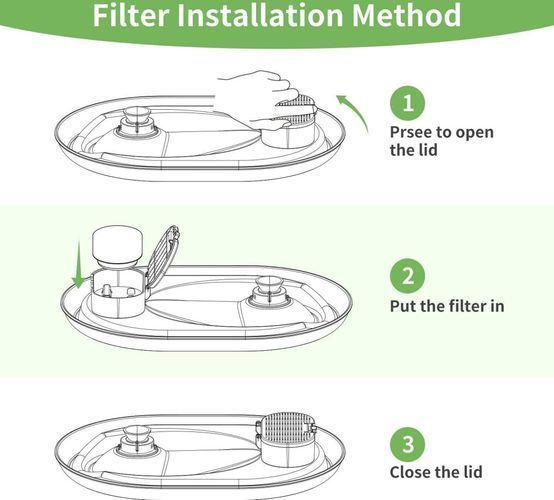 Filter Installation Method

1
Prsee to open the lid

2
Put the filter in

3
Close the lid