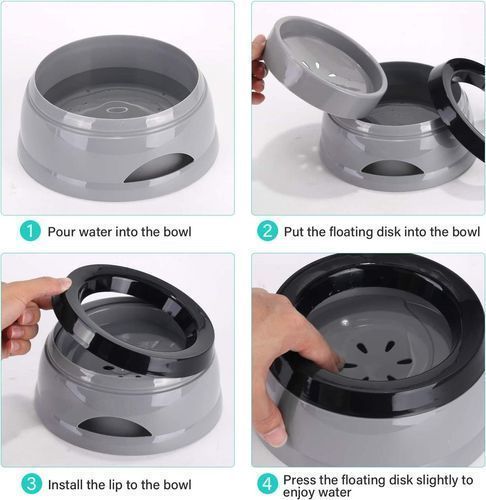 1 Pour water into the bowl

2 Put the floating disk into the bowl

3 Install the lip to the bowl

4 Press the floating disk slightly to enjoy water