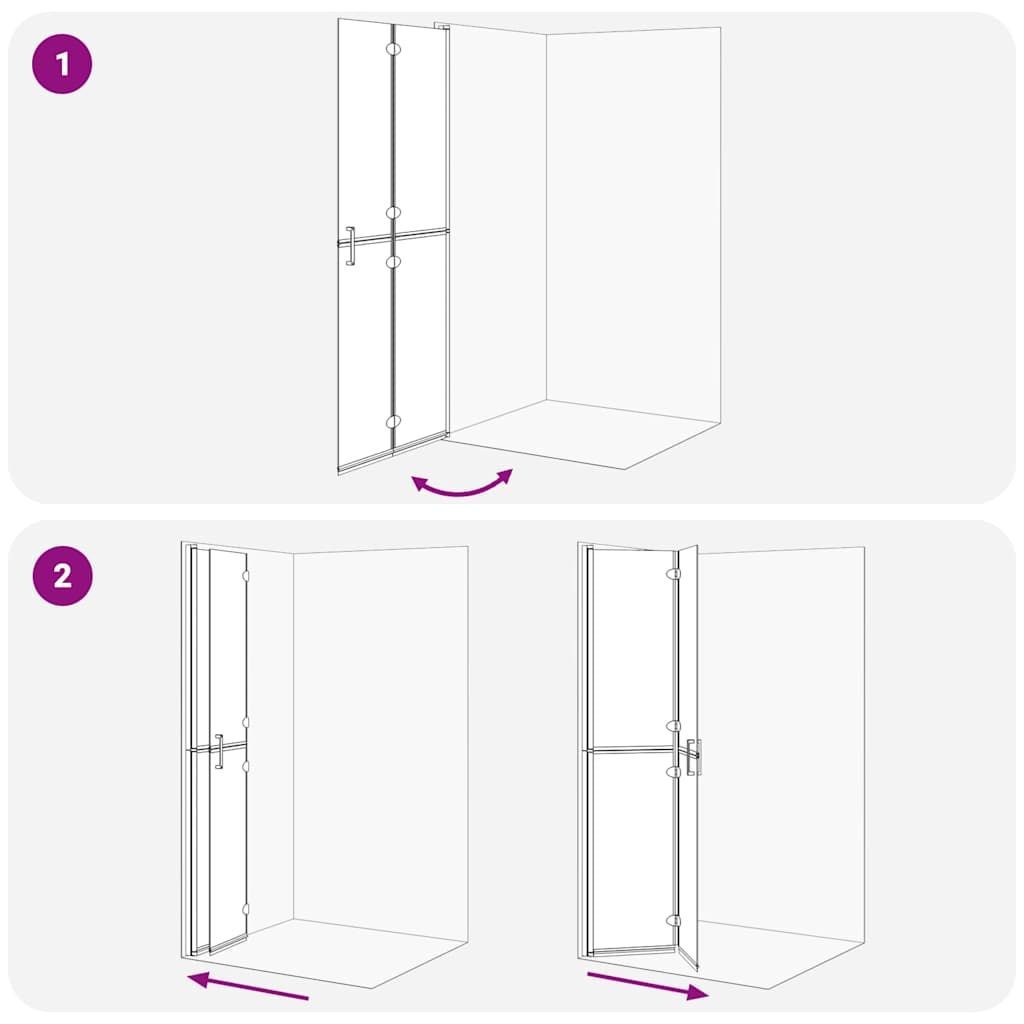 1

2