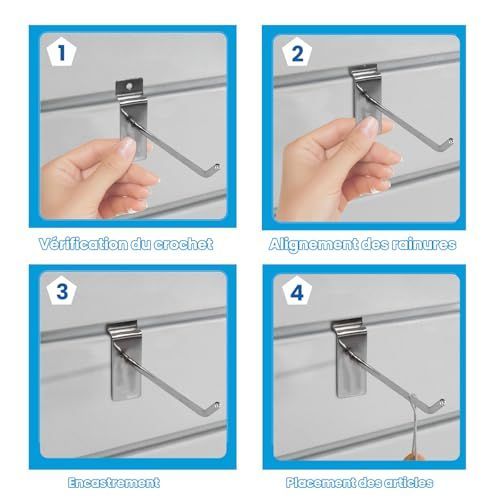 1

Vérification du crochet

2

Alignement des rainures

3

Encastrement

4

Placement des articles