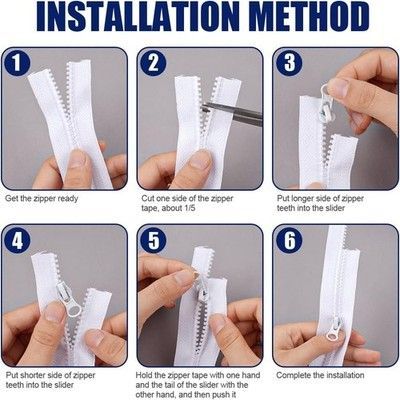 INSTALLATION METHOD

1

Get the zipper ready

2

Cut one side of the zipper tape, about 1/5

3

Put longer side of zipper teeth into the slider

4

Put shorter side of zipper teeth into the slider

5

Hold the zipper tape with one hand and the tail of the slider with the other hand, and then push it

6

Complete the installation