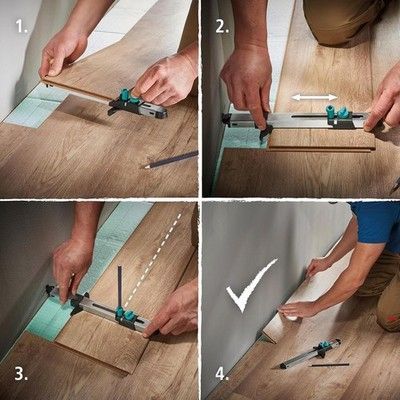 1.

2.

3.

4.