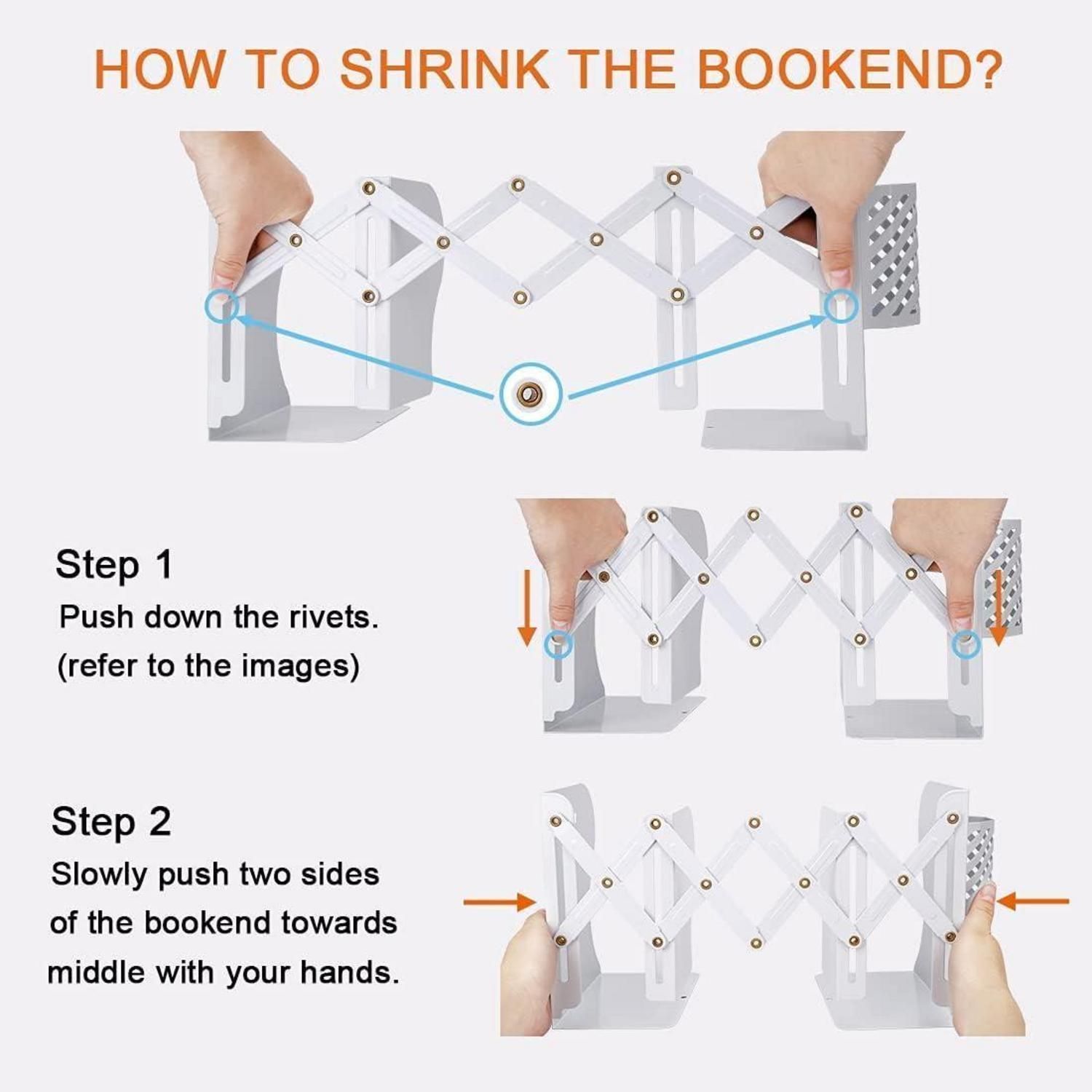 HOW TO SHRINK THE BOOKEND?

Step 1
Push down the rivets.
(refer to the images)

Step 2
Slowly push two sides of the bookend towards middle with your hands.