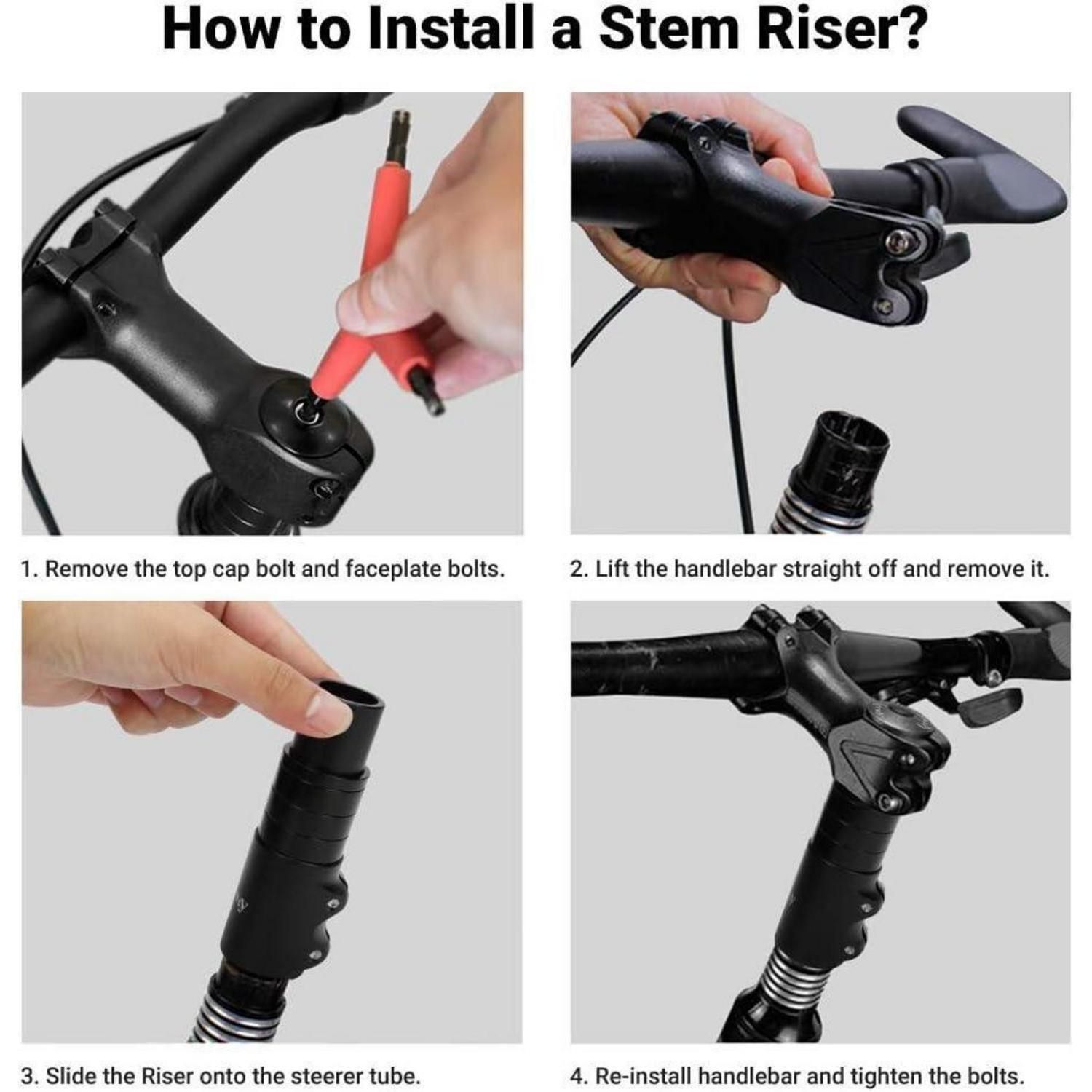 How to Install a Stem Riser?

1. Remove the top cap bolt and faceplate bolts.

2. Lift the handlebar straight off and remove it.

3. Slide the Riser onto the steerer tube.

4. Re-install handlebar and tighten the bolts.