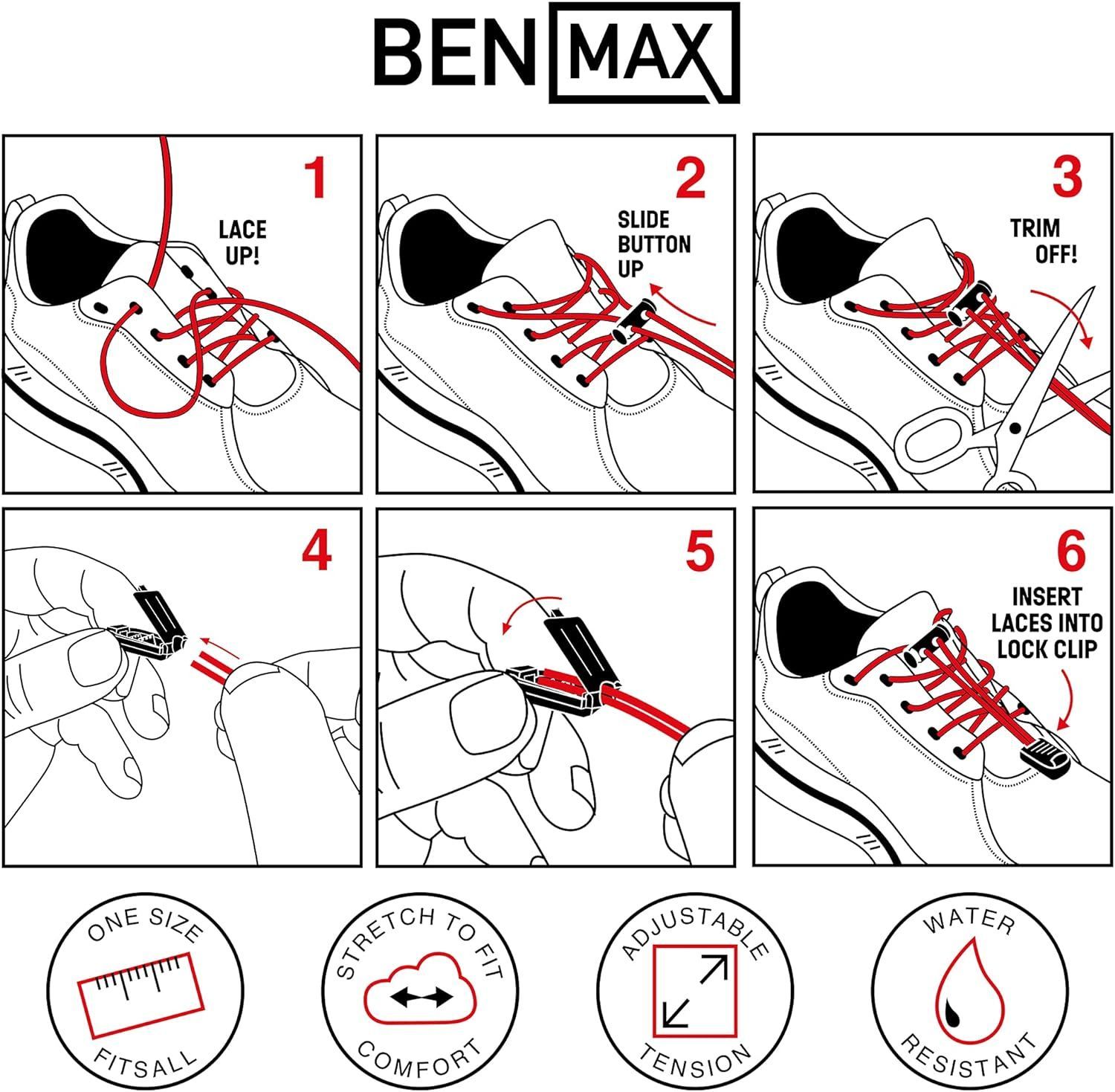 BEN MAX

1
LACE UP!

2
SLIDE BUTTON UP

3
TRIM OFF!

4

5

6
INSERT LACES INTO LOCK CLIP

ONE SIZE
FITSALL

STRETCH TO FIT
COMFORT

ADJUSTABLE
TENSION

WATER
RESISTANT