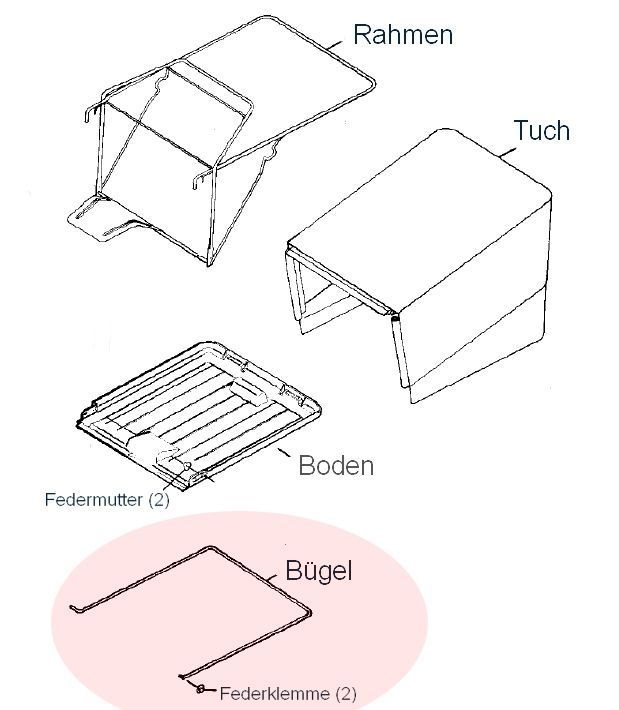 Rahmen

Tuch

Boden

Federmutter (2)

Bügel

Federklemme (2)