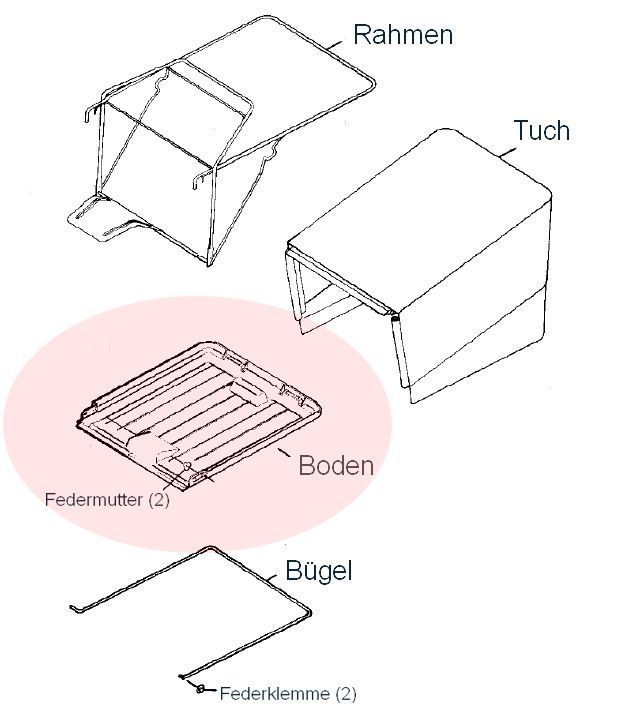 Rahmen

Tuch

Boden

Federmutter (2)

Bügel

Federklemme (2)