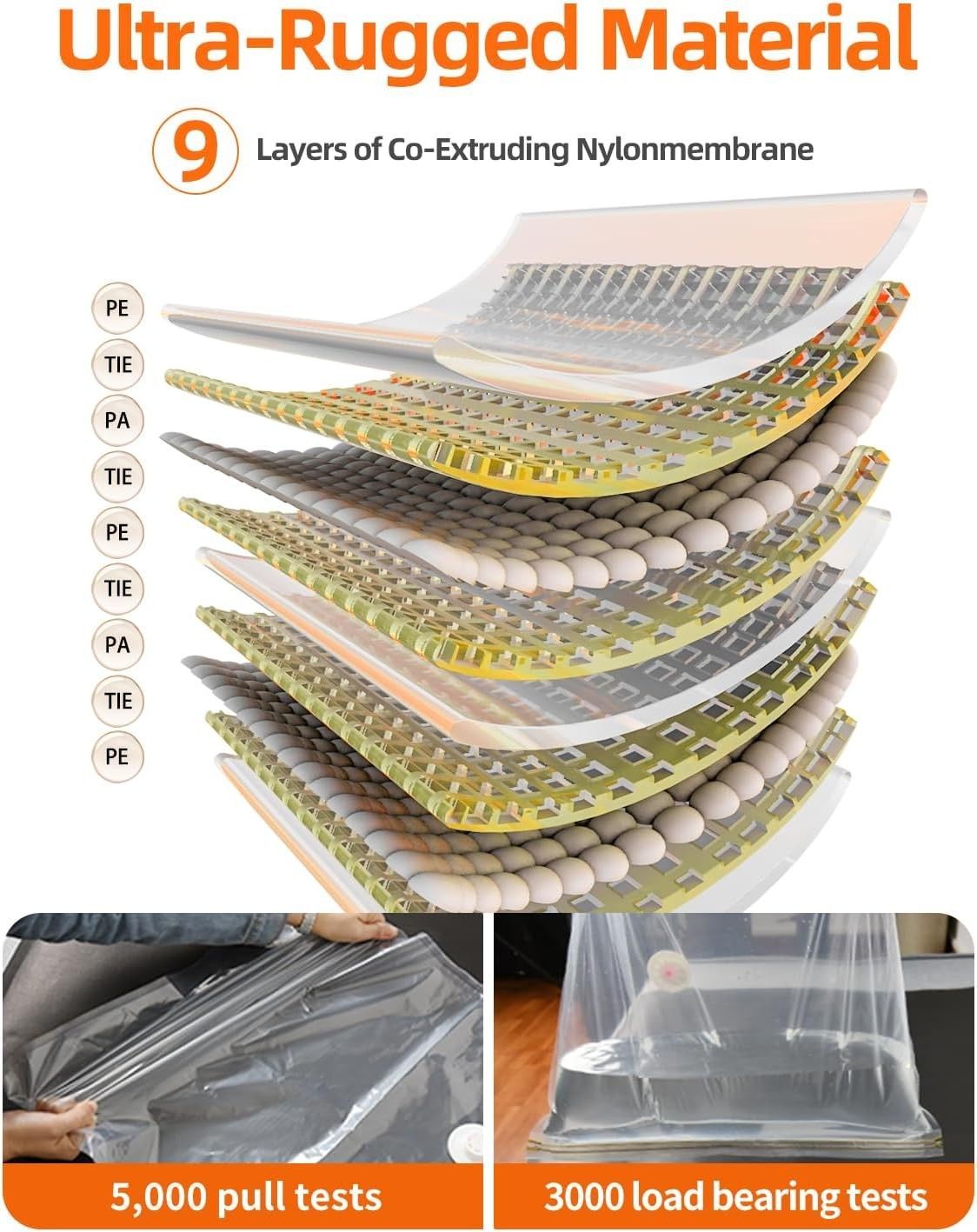 Ultra-Rugged Material

9 Layers of Co-Extruding Nylonmembrane

PE
TIE
PA
TIE
PE
TIE
PA
TIE
PE

5,000 pull tests

3000 load bearing tests