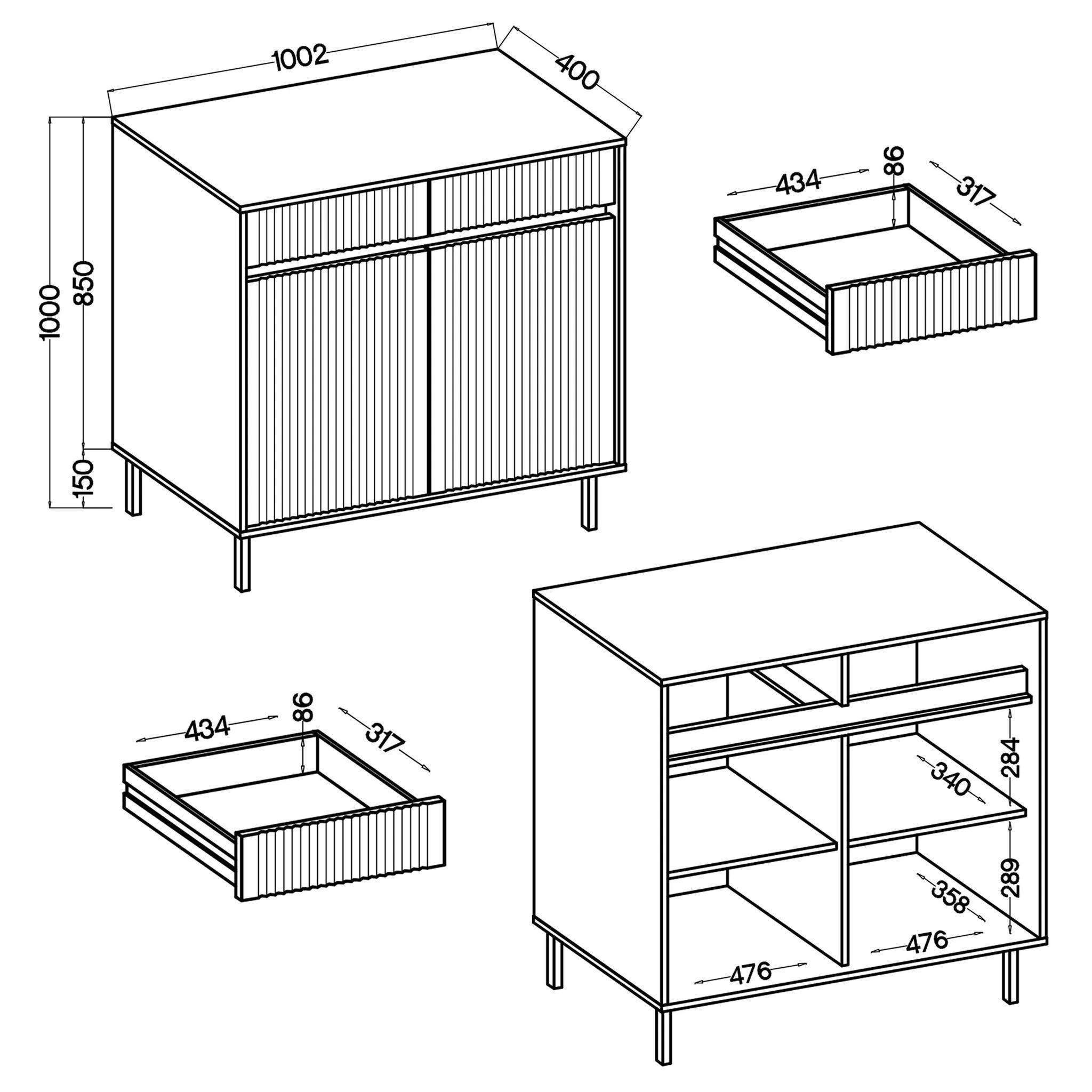 1002
400
1000
850
150
434
86
317
434
86
317
284
340
289
358
476
476