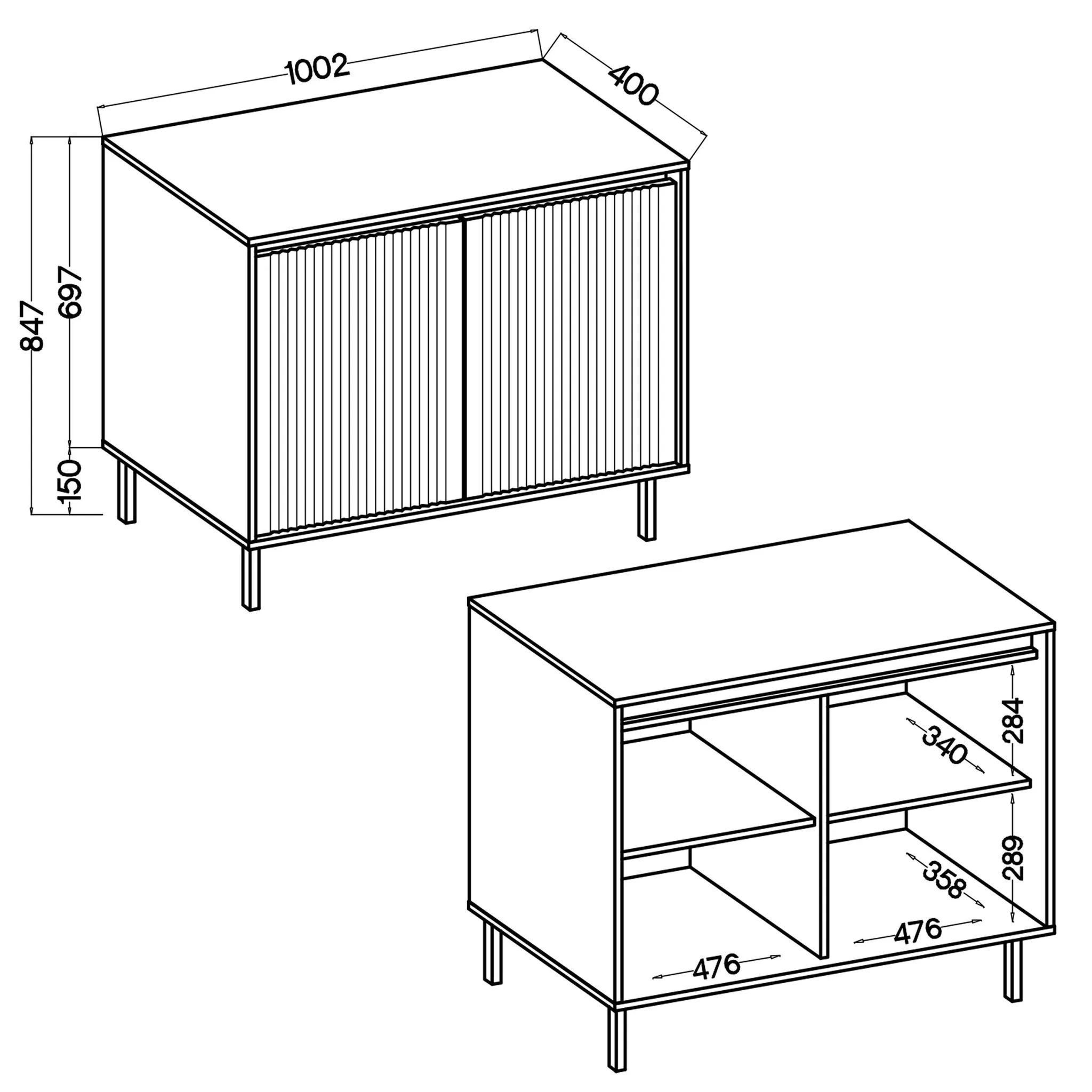 1002
400
847
697
150
284
340
289
358
476
476