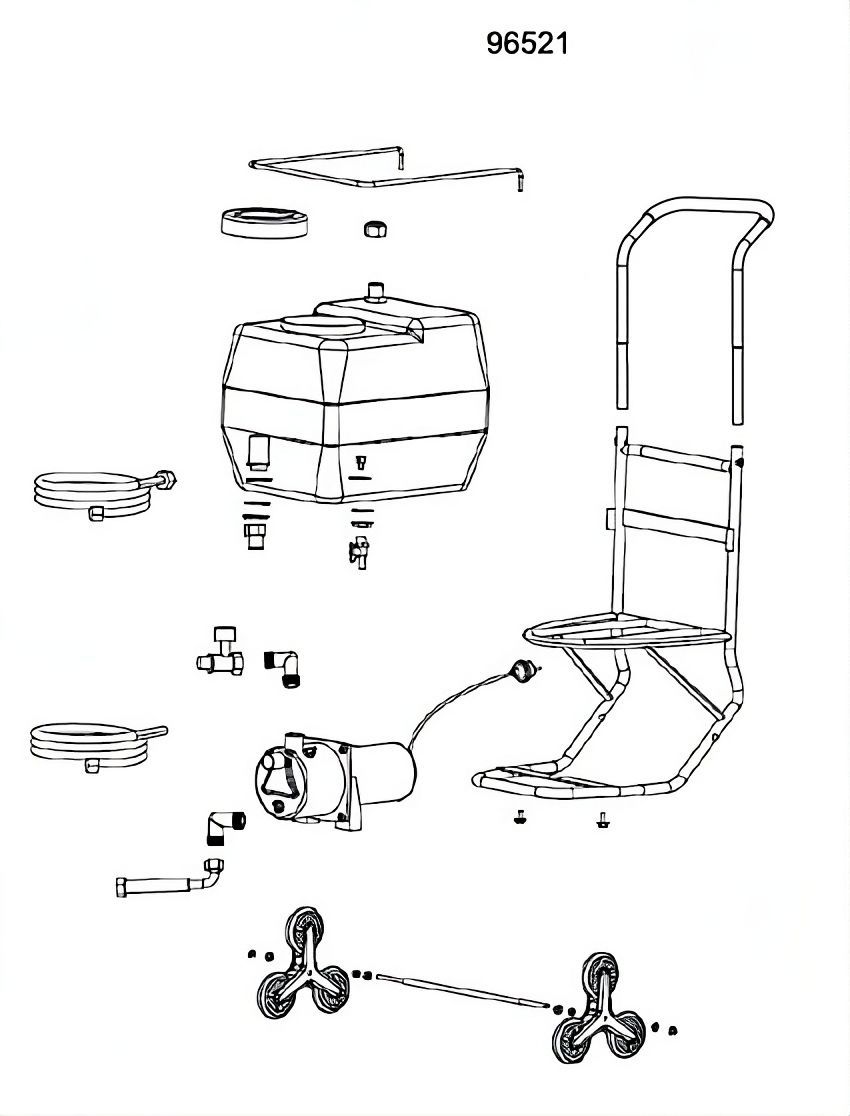 96521