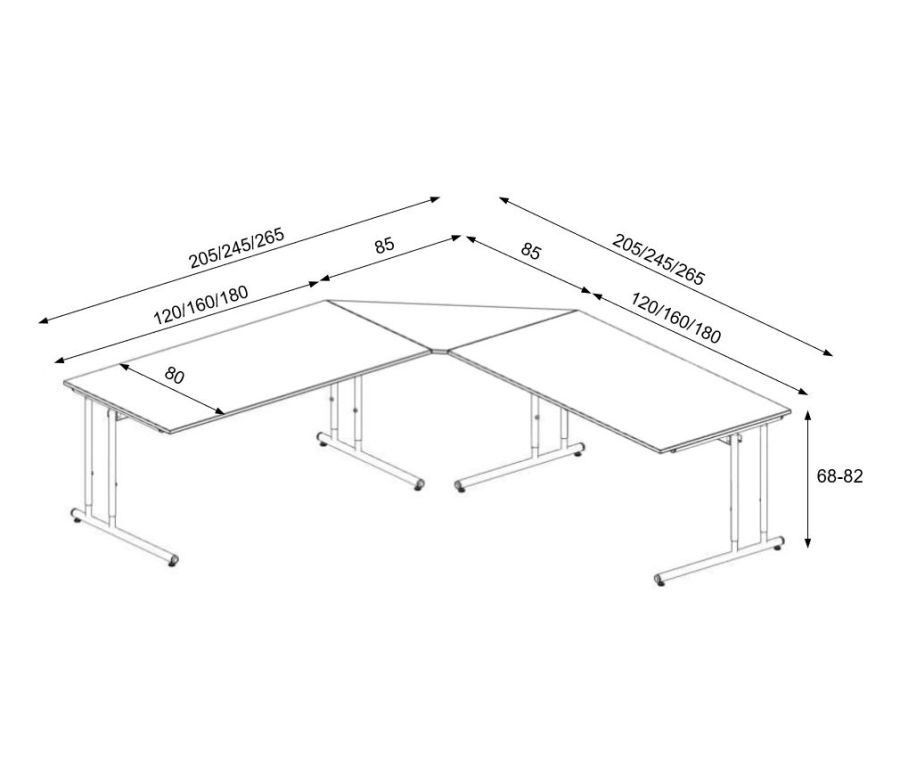 205/245/265
85
120/160/180
80
85
205/245/265
120/160/180
68-82