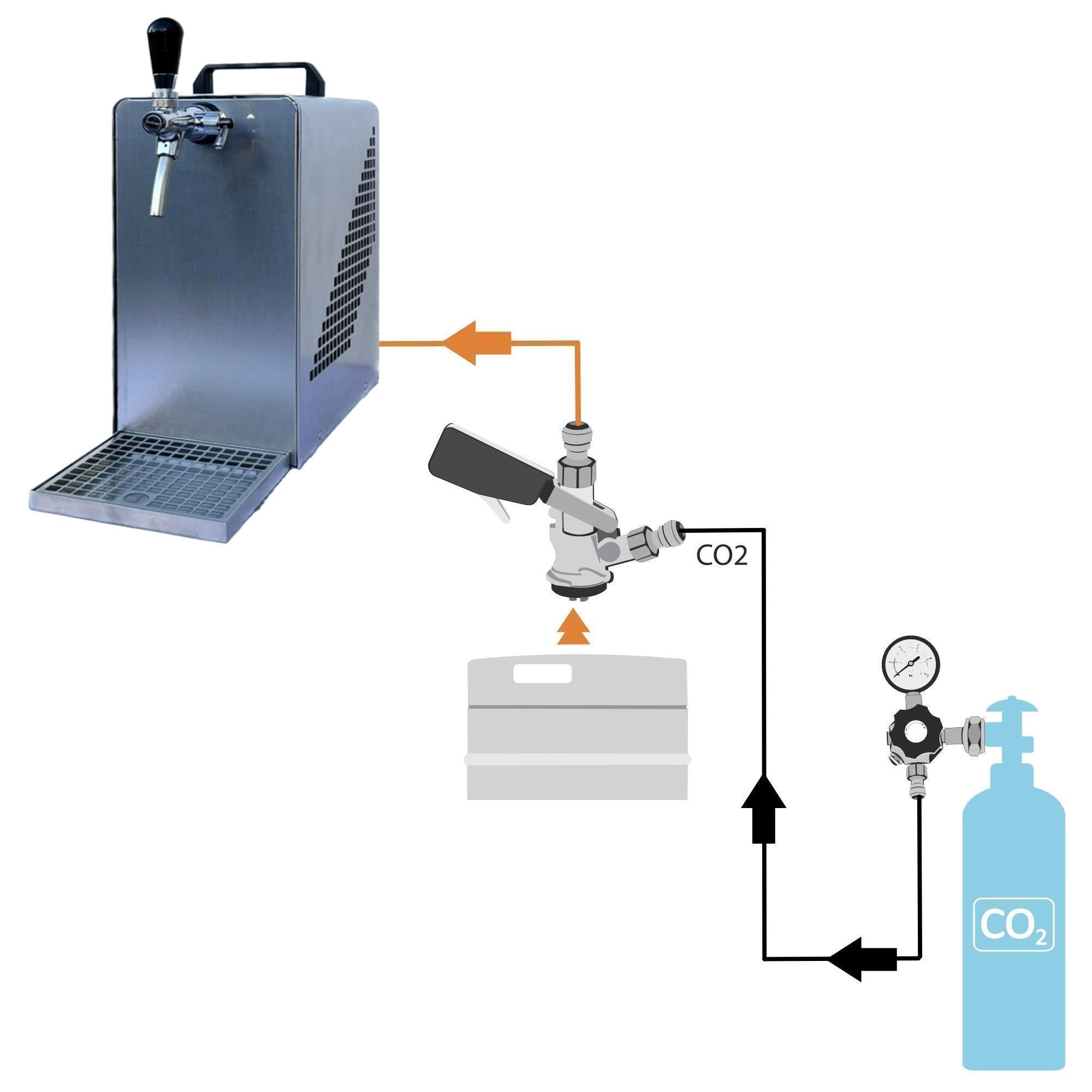 CO2

$CO_2$