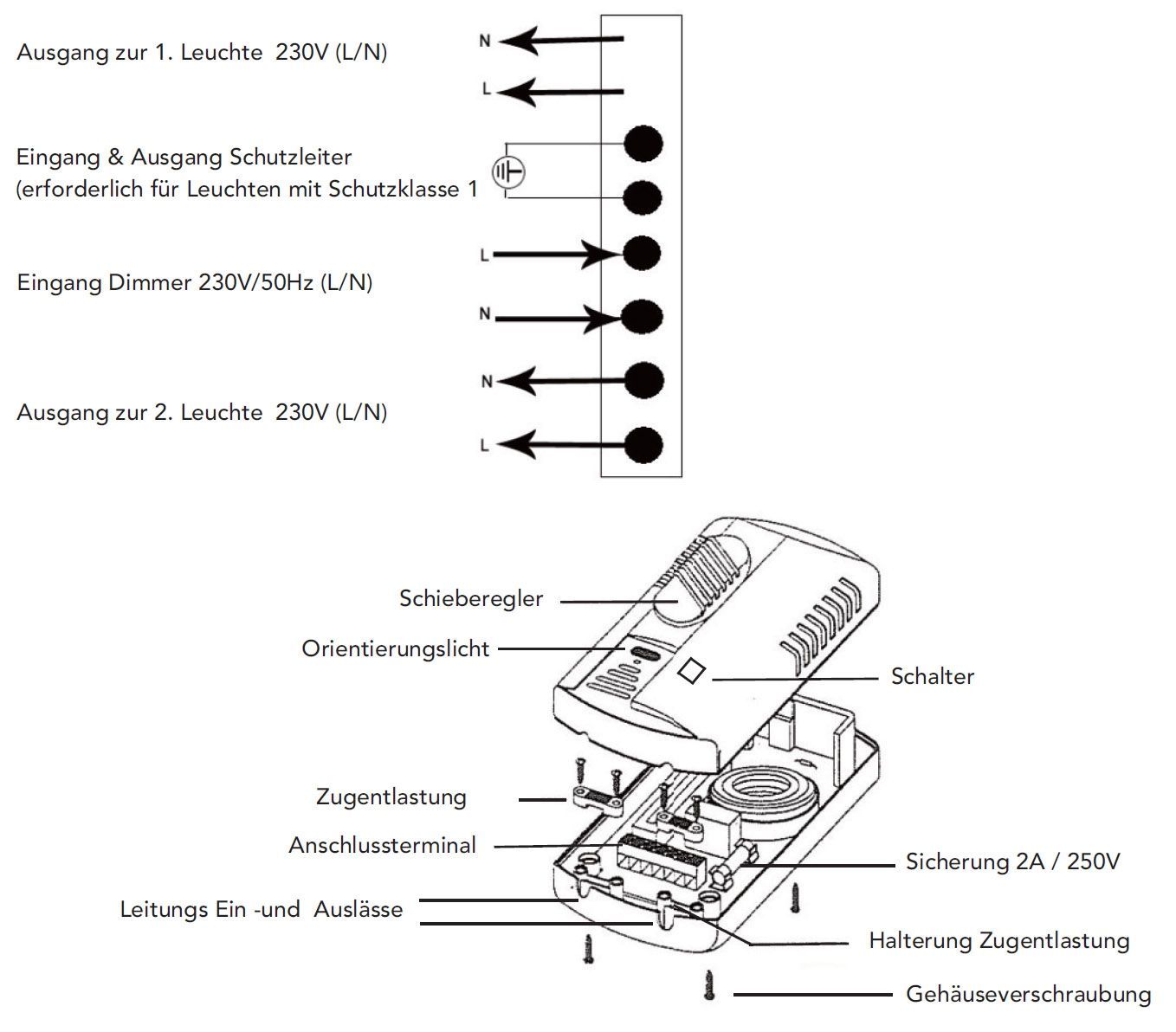 Ausgang zur 1. Leuchte 230V (L/N)

N

L

Eingang & Ausgang Schutzleiter
(erforderlich für Leuchten mit Schutzklasse 1

L

Eingang Dimmer 230V/50Hz (L/N)

N

N

Ausgang zur 2. Leuchte 230V (L/N)

L

Schieberegler

Orientierungslicht

Schalter

Zugentlastung

Anschlussterminal

Sicherung 2A / 250V

Leitungs Ein -und Auslässe

Halterung Zugentlastung

Gehäuseverschraubung