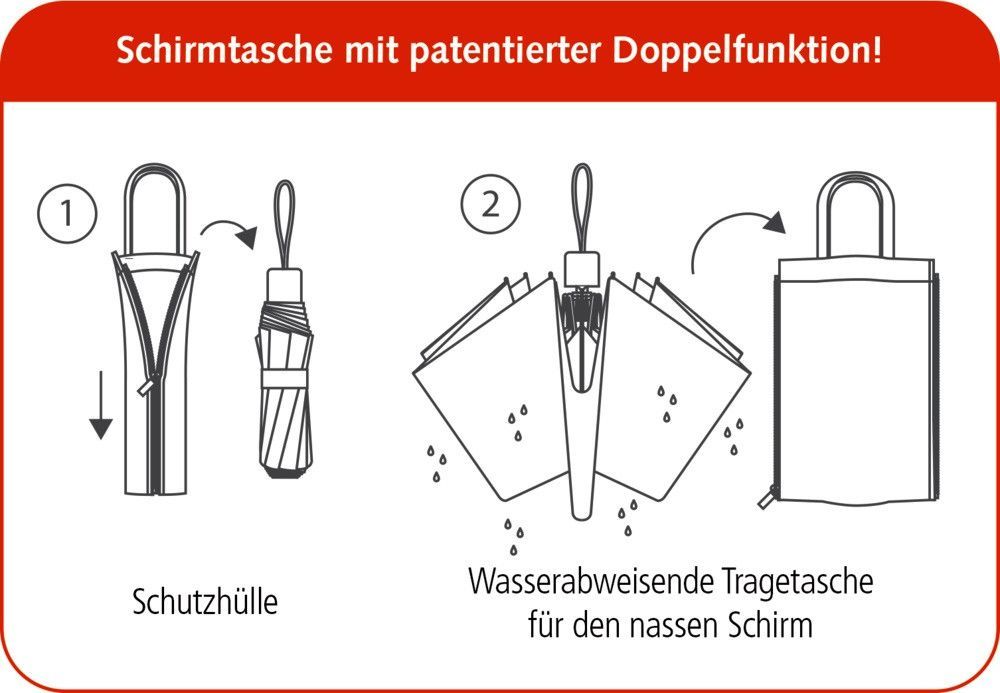 Schirmtasche mit patentierter Doppelfunktion!

1

Schutzhülle

2

Wasserabweisende Tragetasche für den nassen Schirm