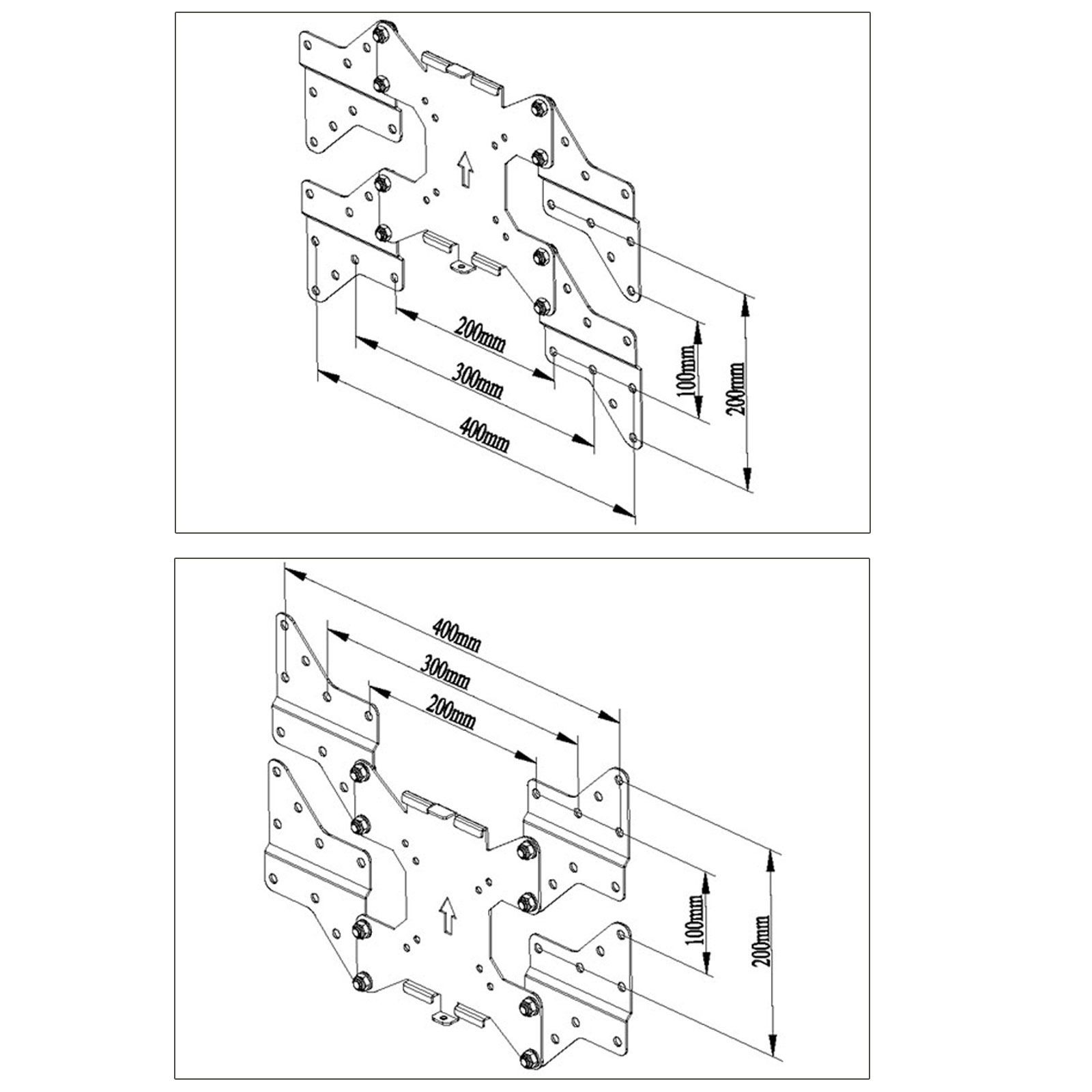 200mm
300mm
400mm
100mm
200mm

400mm
300mm
200mm
100mm
200mm