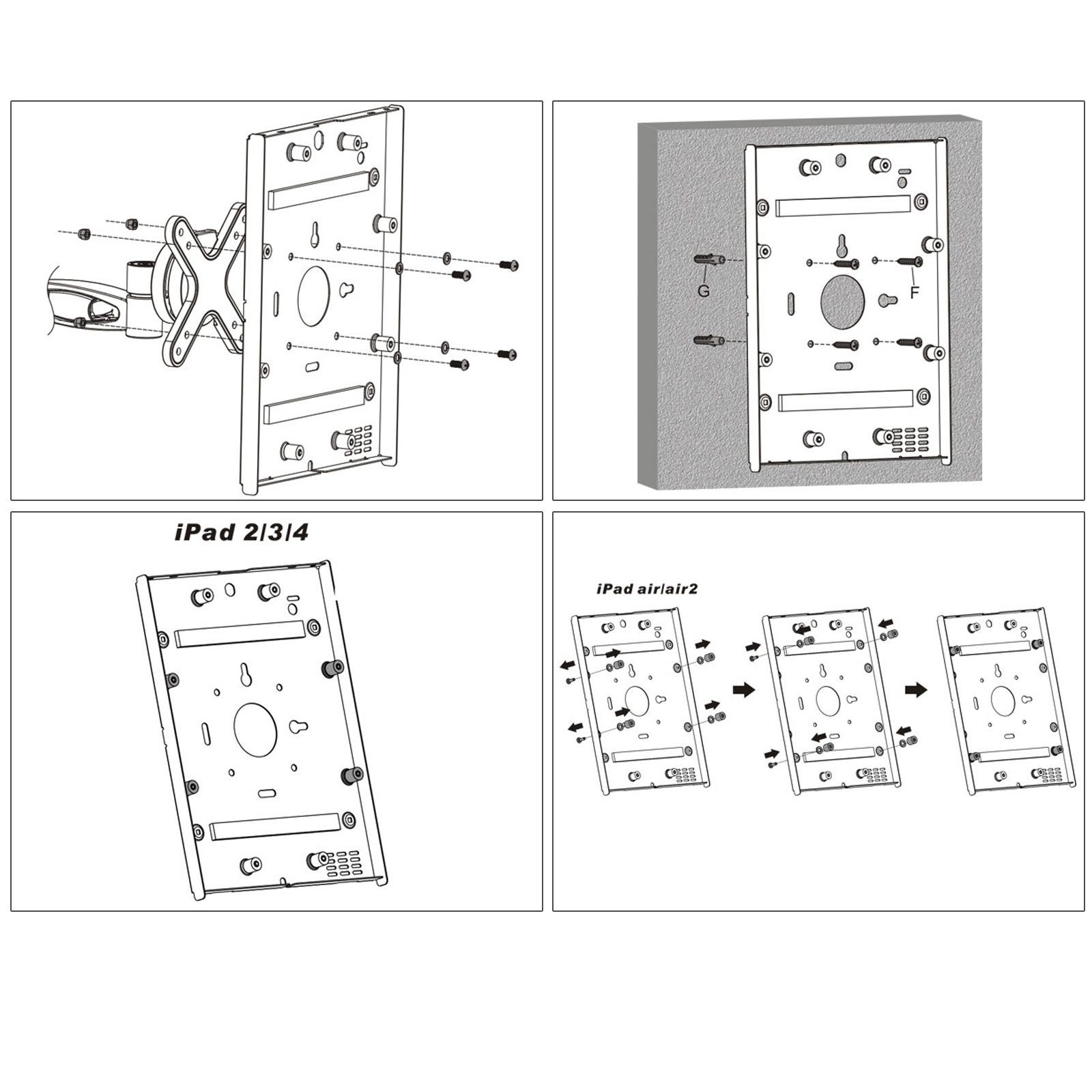 G

F

iPad 2/3/4

iPad air/air2