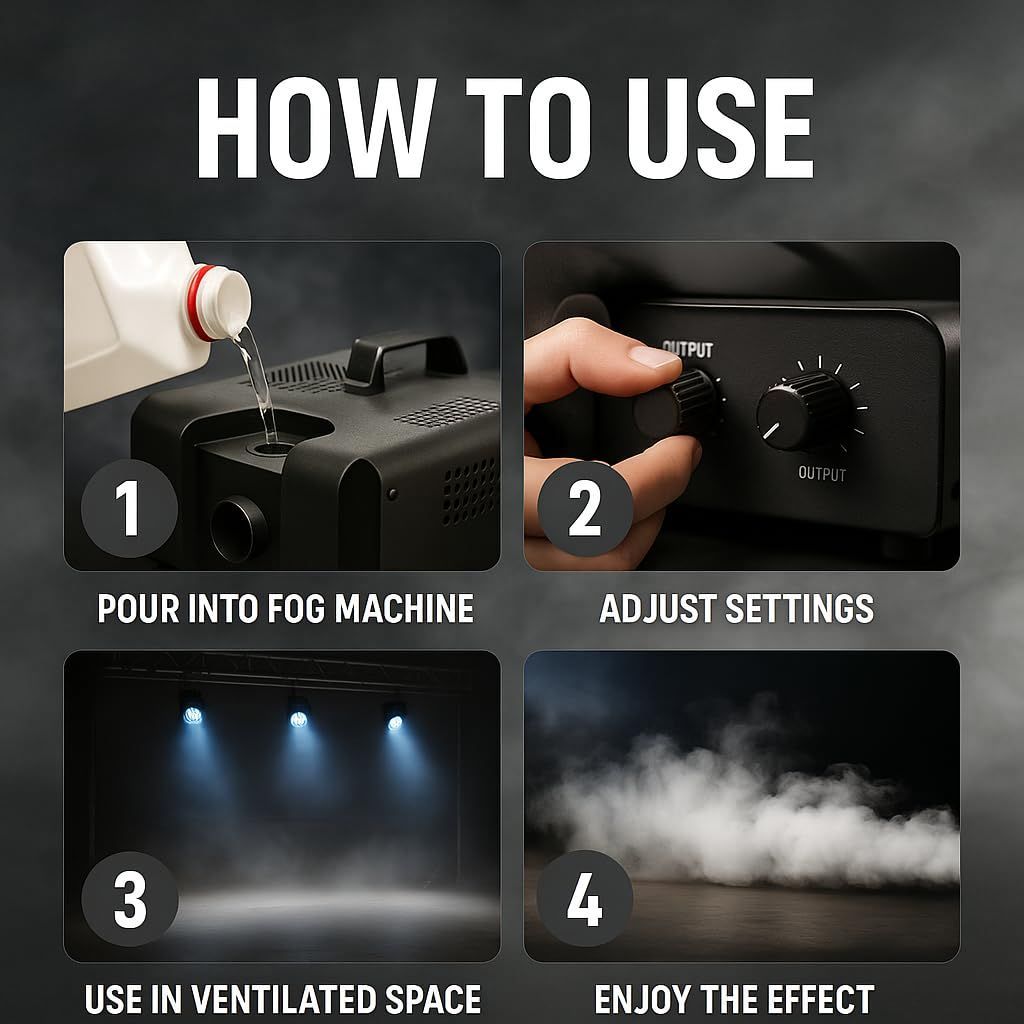 HOW TO USE

1

POUR INTO FOG MACHINE

OUTPUT

OUTPUT

2

ADJUST SETTINGS

3

USE IN VENTILATED SPACE

4

ENJOY THE EFFECT