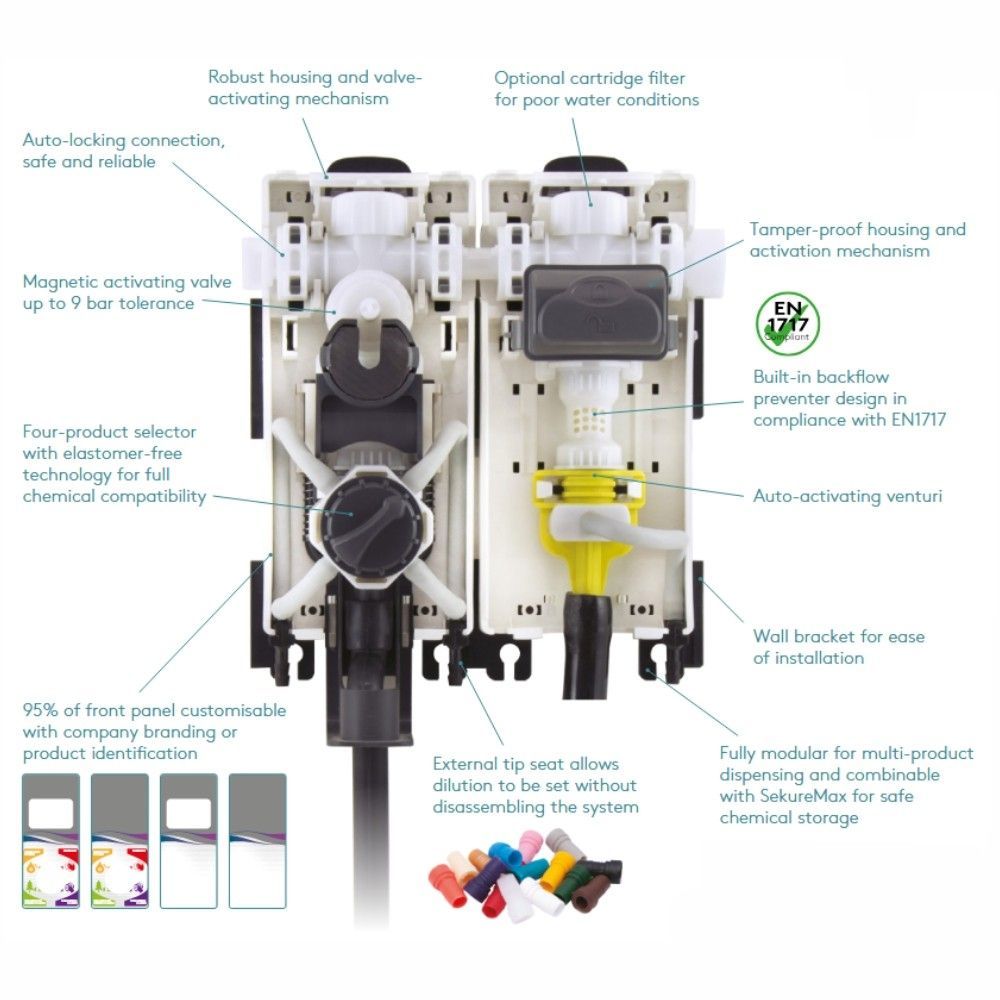 Robust housing and valve-activating mechanism

Optional cartridge filter for poor water conditions

Auto-locking connection, safe and reliable

Tamper-proof housing and activation mechanism

Magnetic activating valve up to 9 bar tolerance

EN 1717 Compliant

Built-in backflow preventer design in compliance with EN1717

Four-product selector with elastomer-free technology for full chemical compatibility

Auto-activating venturi

Wall bracket for ease of installation

95% of front panel customisable with company branding or product identification

External tip seat allows dilution to be set without disassembling the system

Fully modular for multi-product dispensing and combinable with SekureMax for safe chemical storage