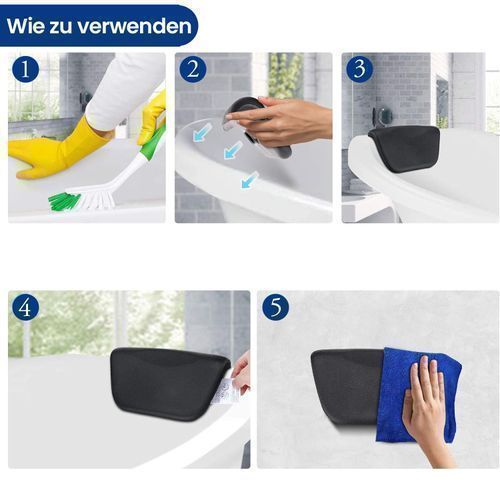 Wie zu verwenden

1

2

3

4

5