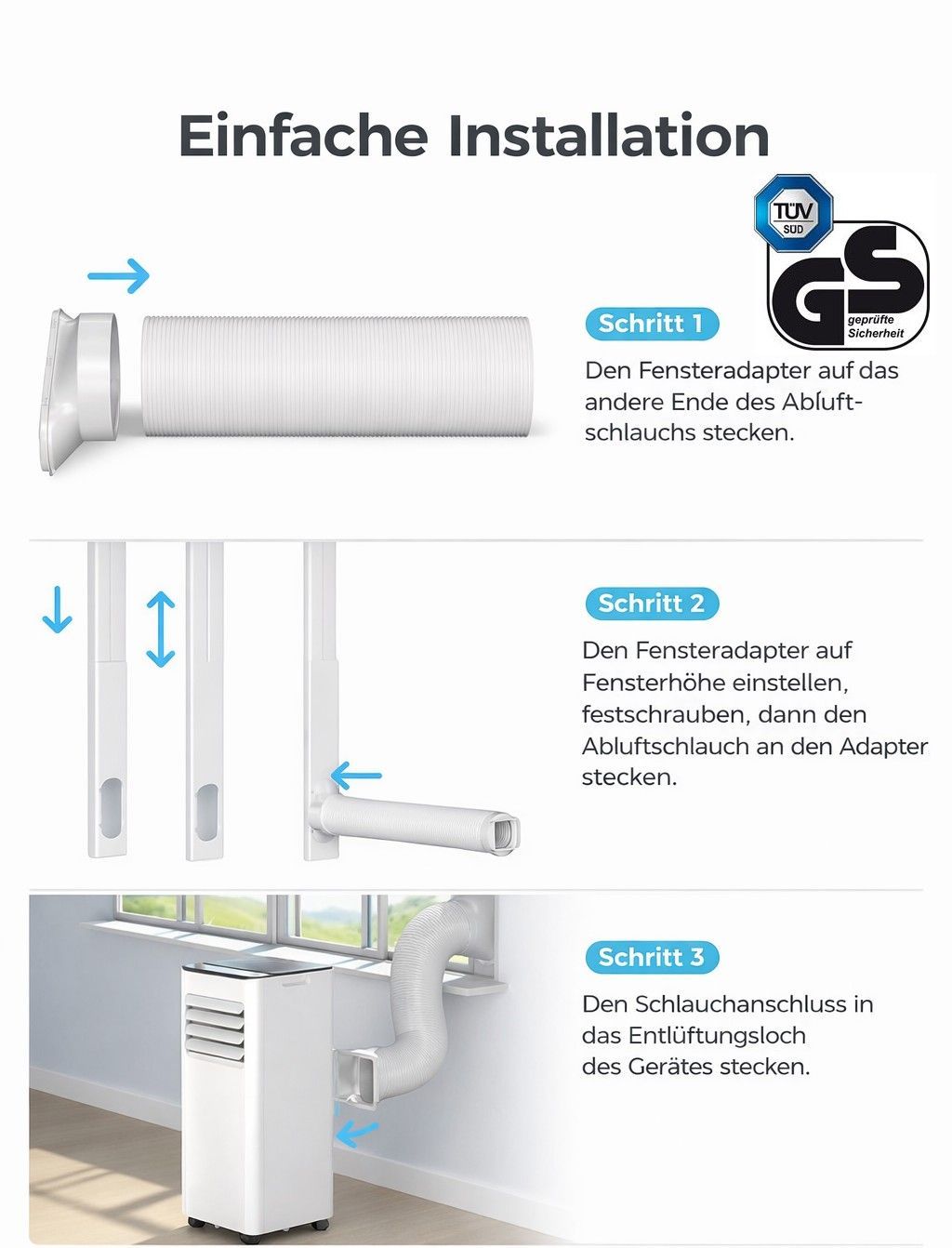 Einfache Installation

TÜV SÜD

GS geprüfte Sicherheit

Schritt 1

Den Fensteradapter auf das andere Ende des Abluftschlauchs stecken.

Schritt 2

Den Fensteradapter auf Fensterhöhe einstellen, festschrauben, dann den Abluftschlauch an den Adapter stecken.

Schritt 3

Den Schlauchanschluss in das Entlüftungsloch des Gerätes stecken.