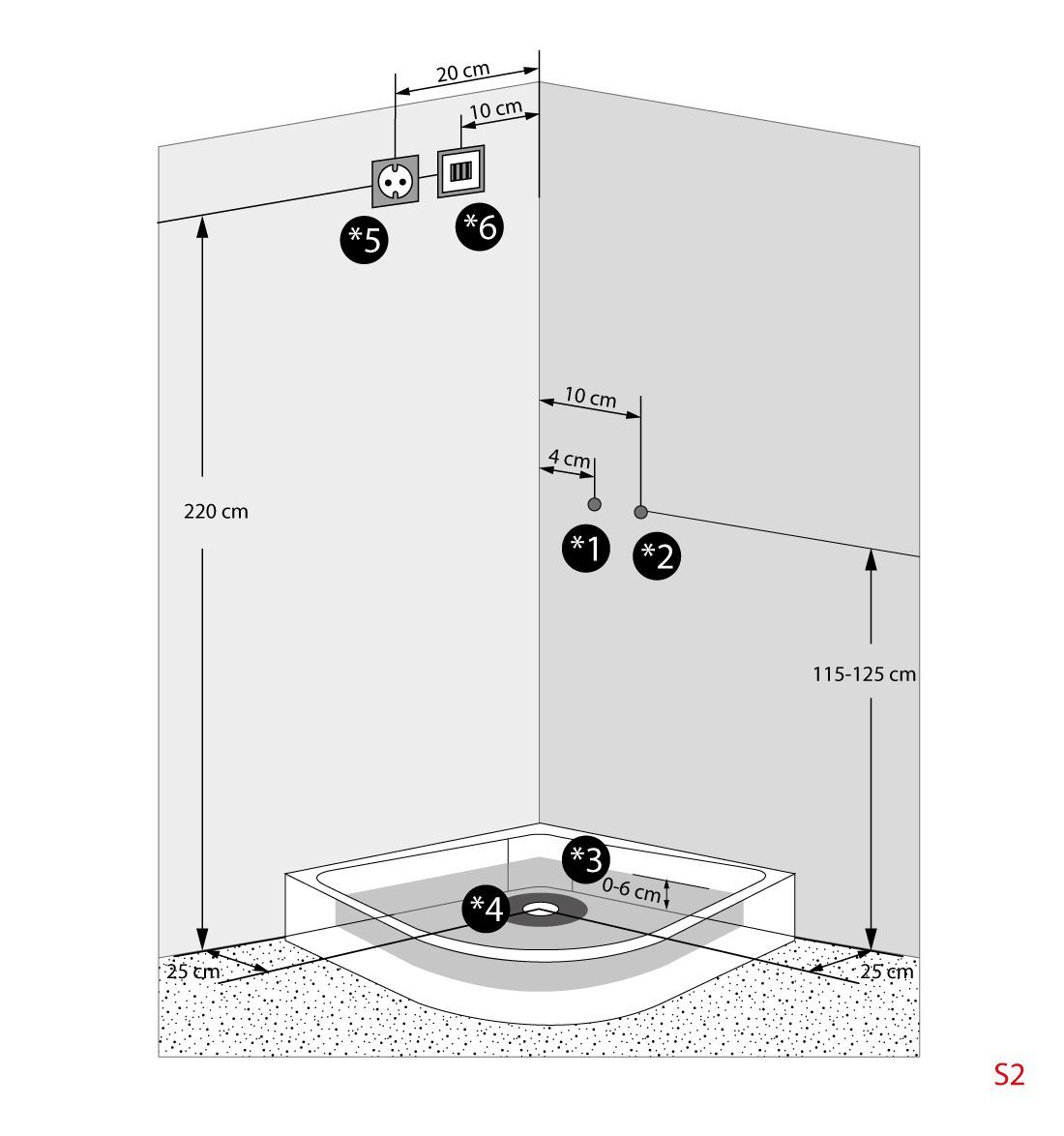 20 cm
10 cm
*5
*6
10 cm
4 cm
220 cm
*1
*2
115-125 cm
*3
0-6 cm
*4
25 cm
25 cm
S2