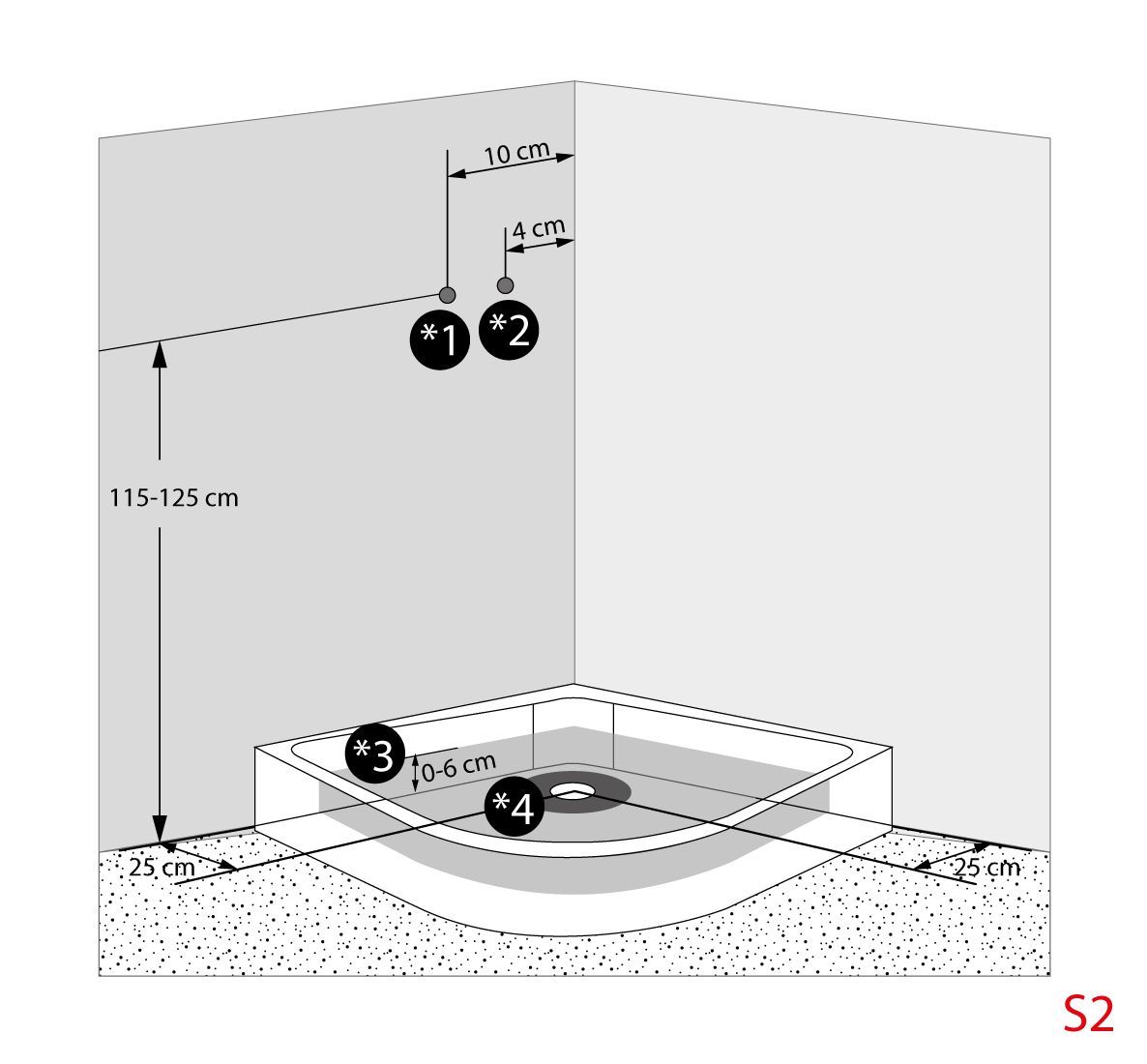 10 cm

4 cm

*1

*2

115-125 cm

*3

0-6 cm

*4

25 cm

25 cm

S2