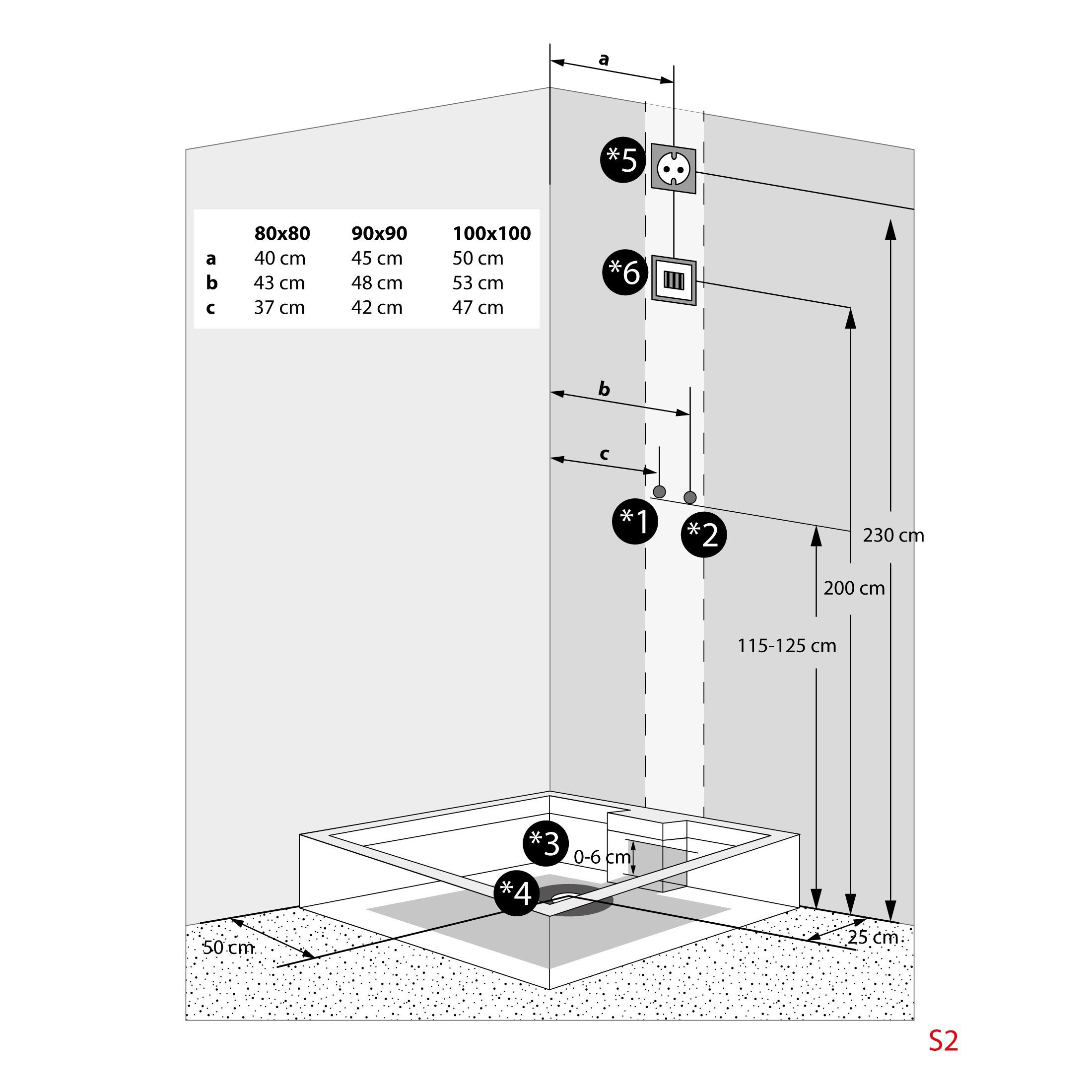 a

*5

| | 80x80 | 90x90 | 100x100 |
|---|---|---|---|
| a | 40 cm | 45 cm | 50 cm |
| b | 43 cm | 48 cm | 53 cm |
| c | 37 cm | 42 cm | 47 cm |

*6

b

c

*1

*2

230 cm

200 cm

115-125 cm

*3

0-6 cm

*4

50 cm

25 cm

S2