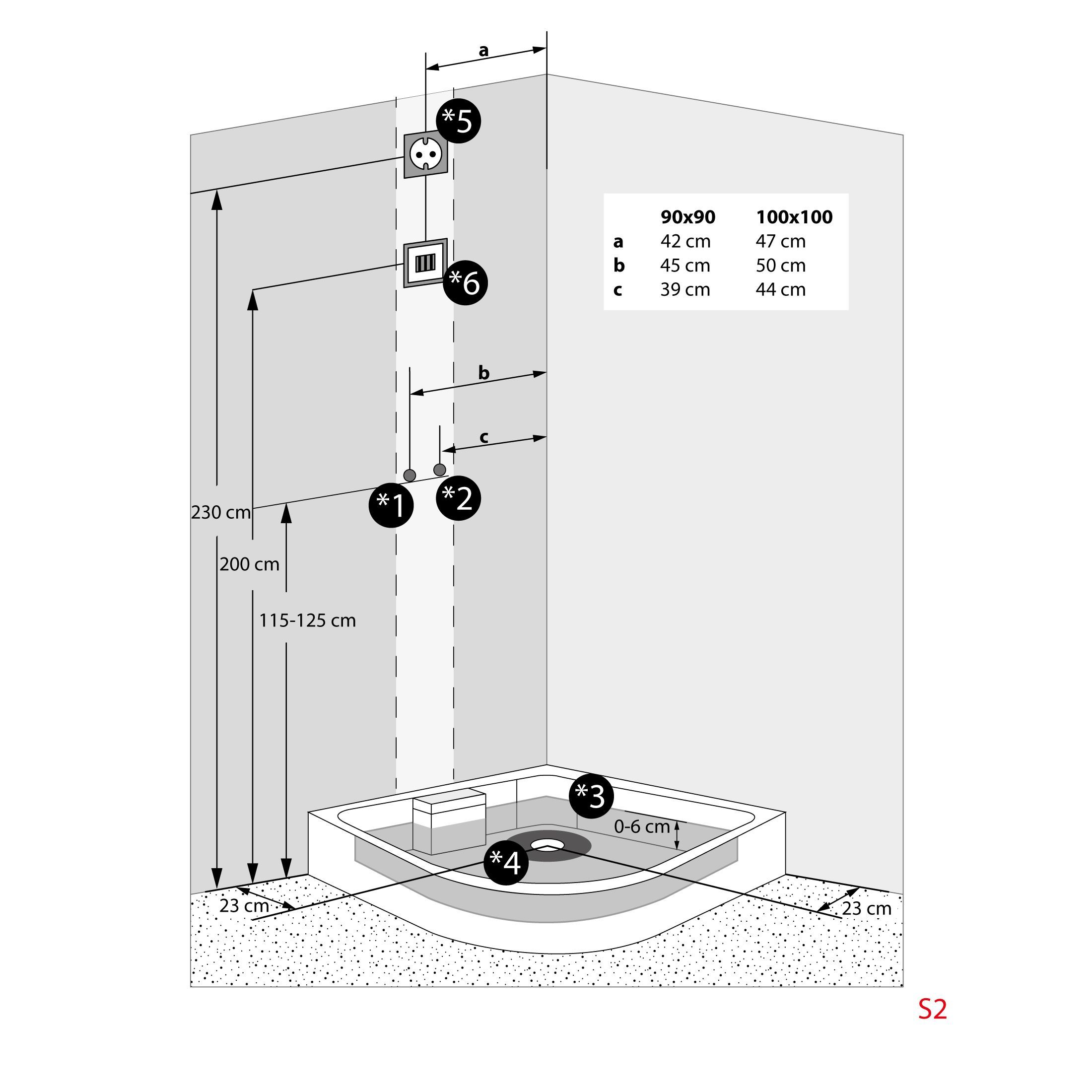 a

*5

|   | 90x90 | 100x100 |
|---|---|---|
| a | 42 cm | 47 cm |
| b | 45 cm | 50 cm |
| c | 39 cm | 44 cm |

*6

b

c

*1

*2

230 cm

200 cm

115-125 cm

*3

0-6 cm

*4

23 cm

23 cm

S2