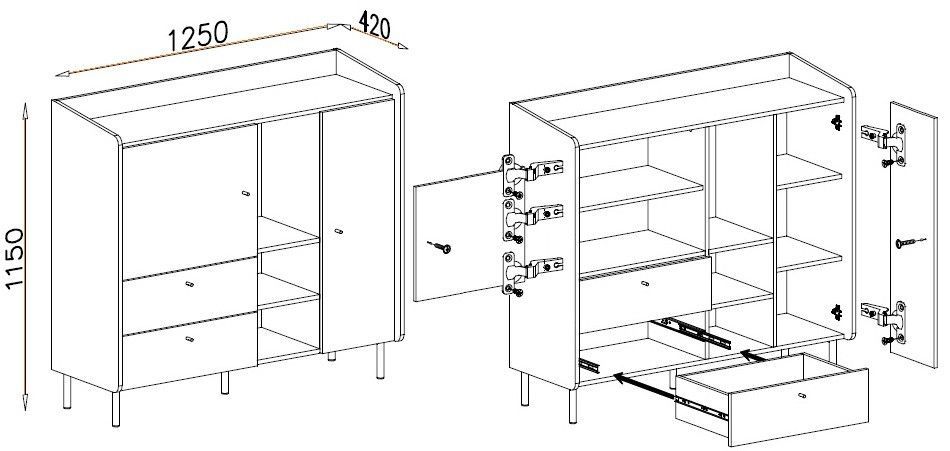 1250
420
1150